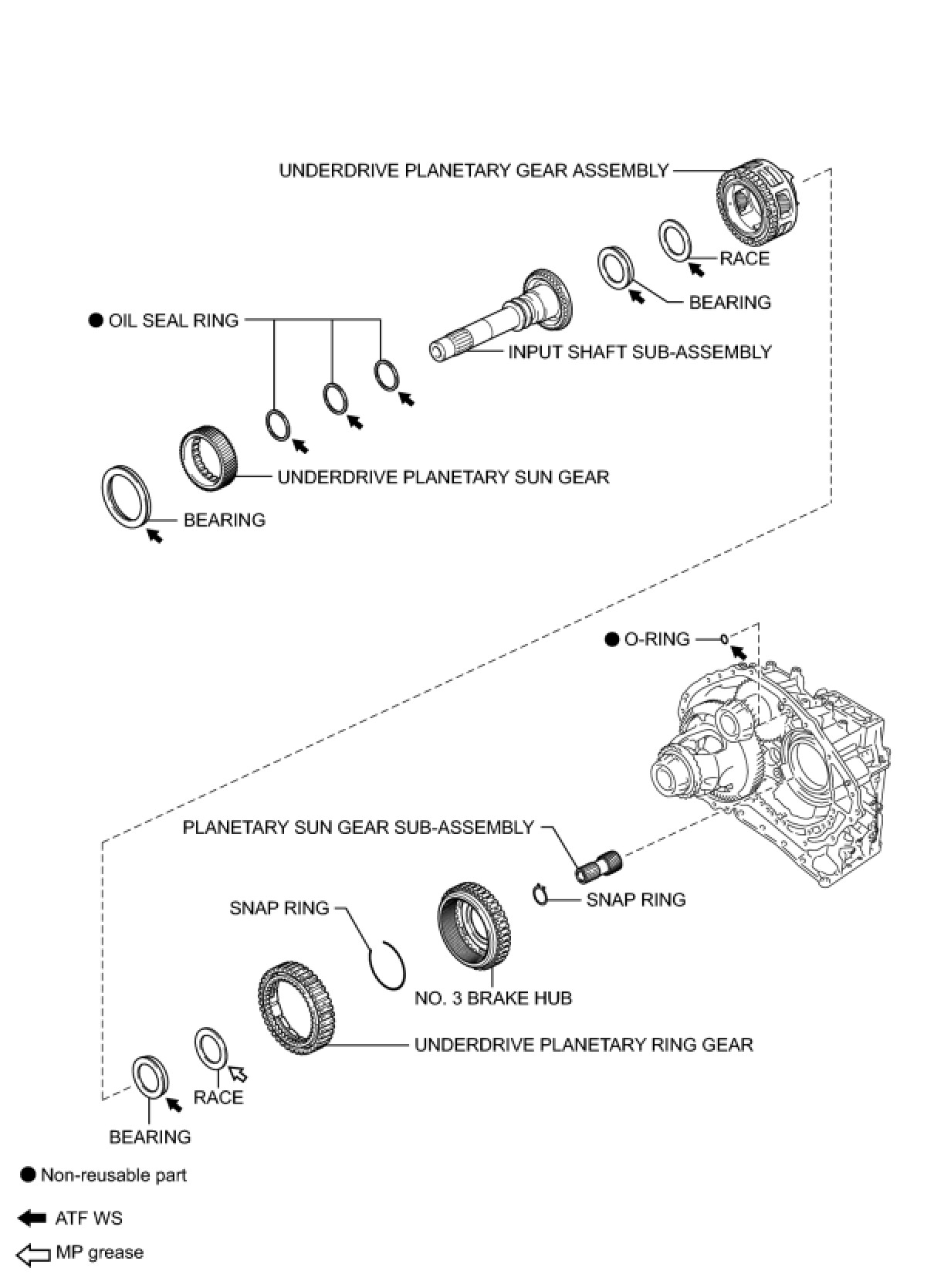 UNDERDRIVE PLANETARY GEAR ASSEMBLY

RACE

BEARING

● OIL SEAL RING

INPUT SHAFT SUB-ASSEMBLY

UNDERDRIVE PLANETARY SUN GEAR

BEARING

● O-RING

PLANETARY SUN GEAR SUB-ASSEMBLY

SNAP RING

SNAP RING

NO. 3 BRAKE HUB

UNDERDRIVE PLANETARY RING GEAR

RACE

BEARING

● Non-reusable part

ATF WS

MP grease