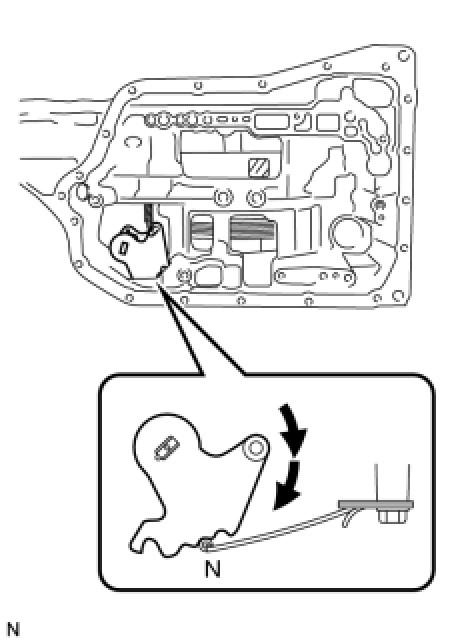 N

N