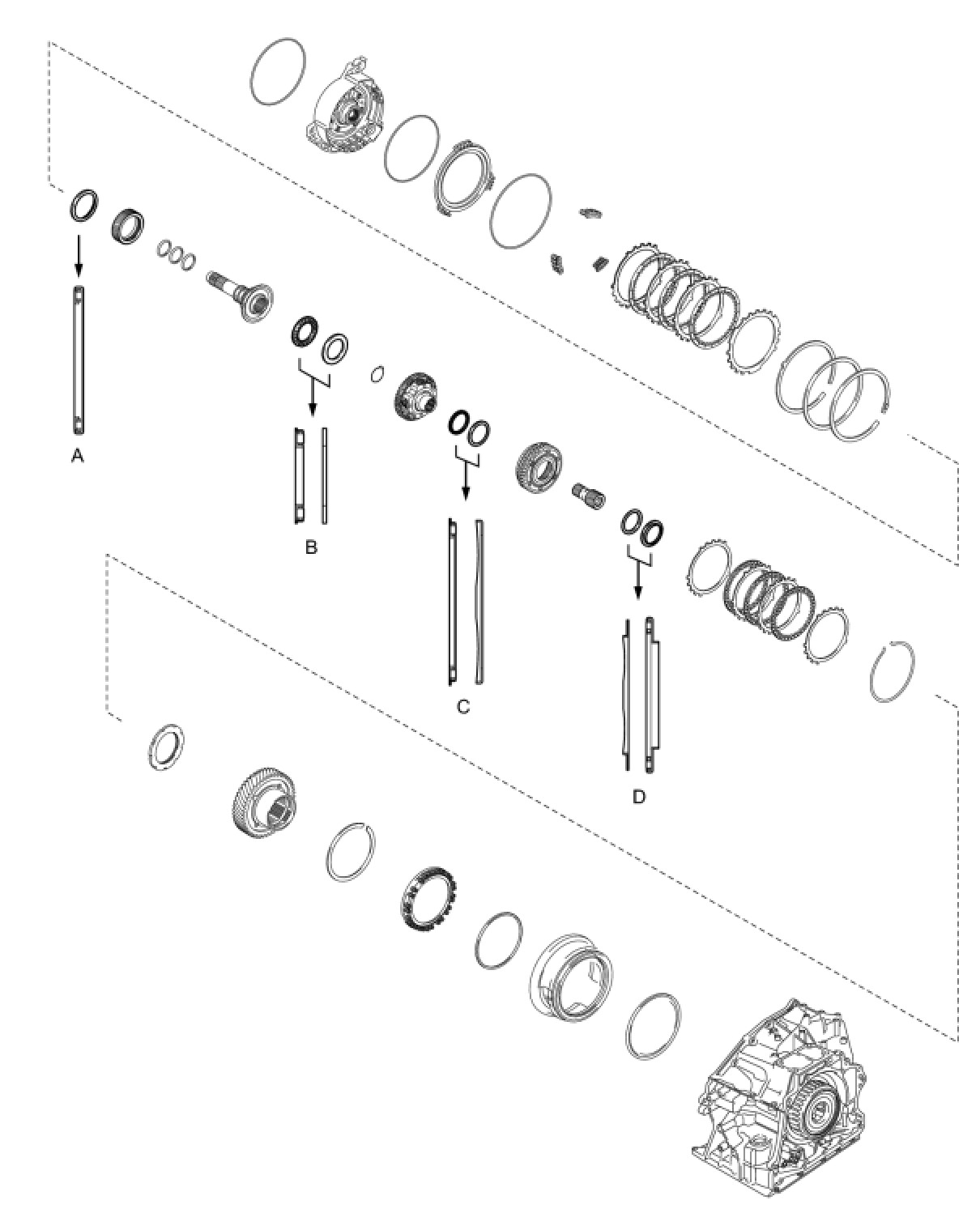 A

B

C

D