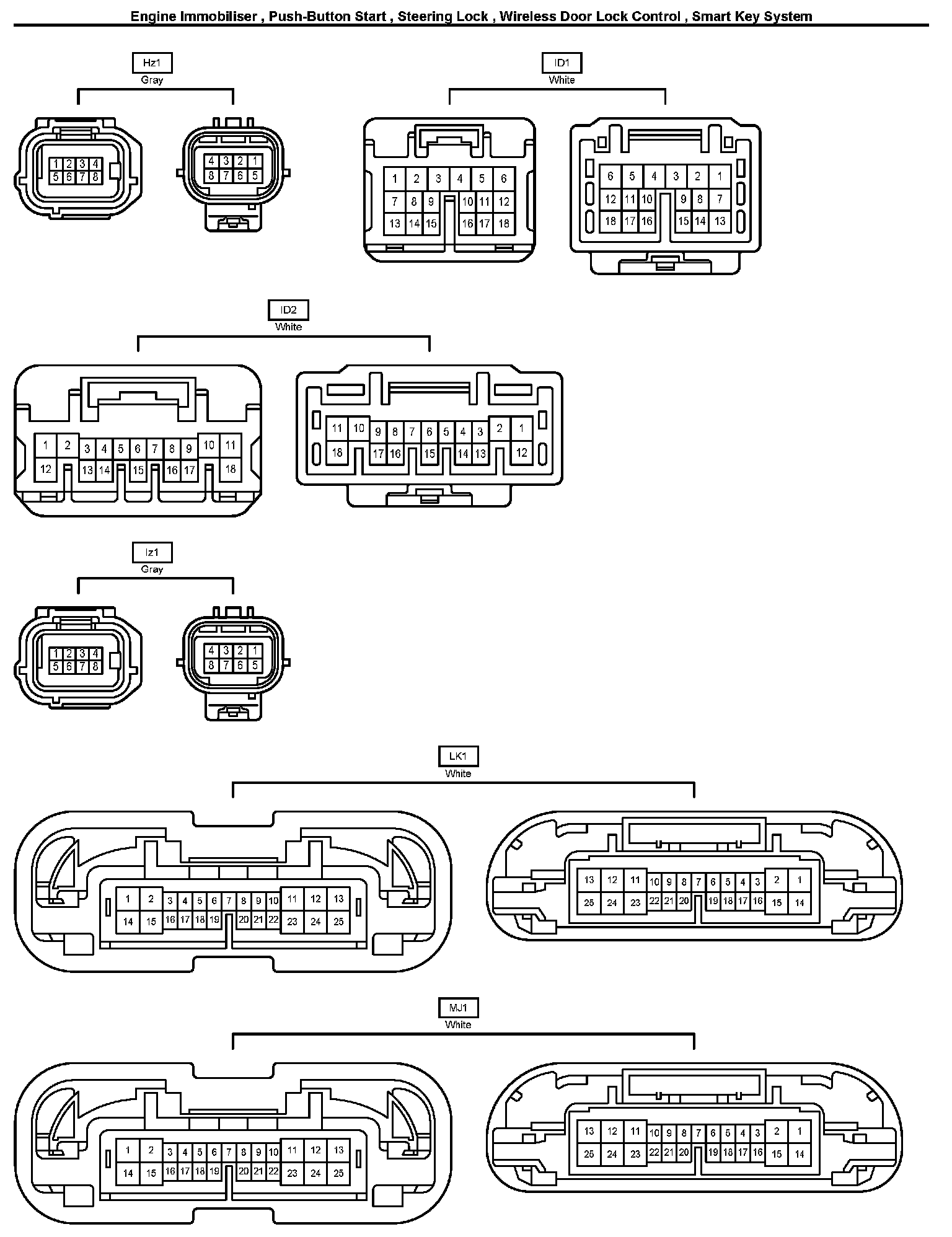 Engine Immobiliser , Push-Button Start , Steering Lock , Wireless Door Lock Control , Smart Key System

Hz1
Gray

1 2 3 4
5 6 7 8

4 3 2 1
8 7 6 5

ID1
White

1 2 3 4 5 6
7 8 9 10 11 12
13 14 15 16 17 18

6 5 4 3 2 1
12 11 10 9 8 7
18 17 16 15 14 13

ID2
White

1 2 3 4 5 6 7 8 9 10 11
12 13 14 15 16 17 18

11 10 9 8 7 6 5 4 3 2 1
18 17 16 15 14 13 12

Iz1
Gray

1 2 3 4
5 6 7 8

4 3 2 1
8 7 6 5

LK1
White

1 2 3 4 5 6 7 8 9 10 11 12 13
14 15 16 17 18 19 20 21 22 23 24 25

13 12 11 10 9 8 7 6 5 4 3 2 1
25 24 23 22 21 20 19 18 17 16 15 14

MJ1
White

1 2 3 4 5 6 7 8 9 10 11 12 13
14 15 16 17 18 19 20 21 22 23 24 25

13 12 11 10 9 8 7 6 5 4 3 2 1
25 24 23 22 21 20 19 18 17 16 15 14