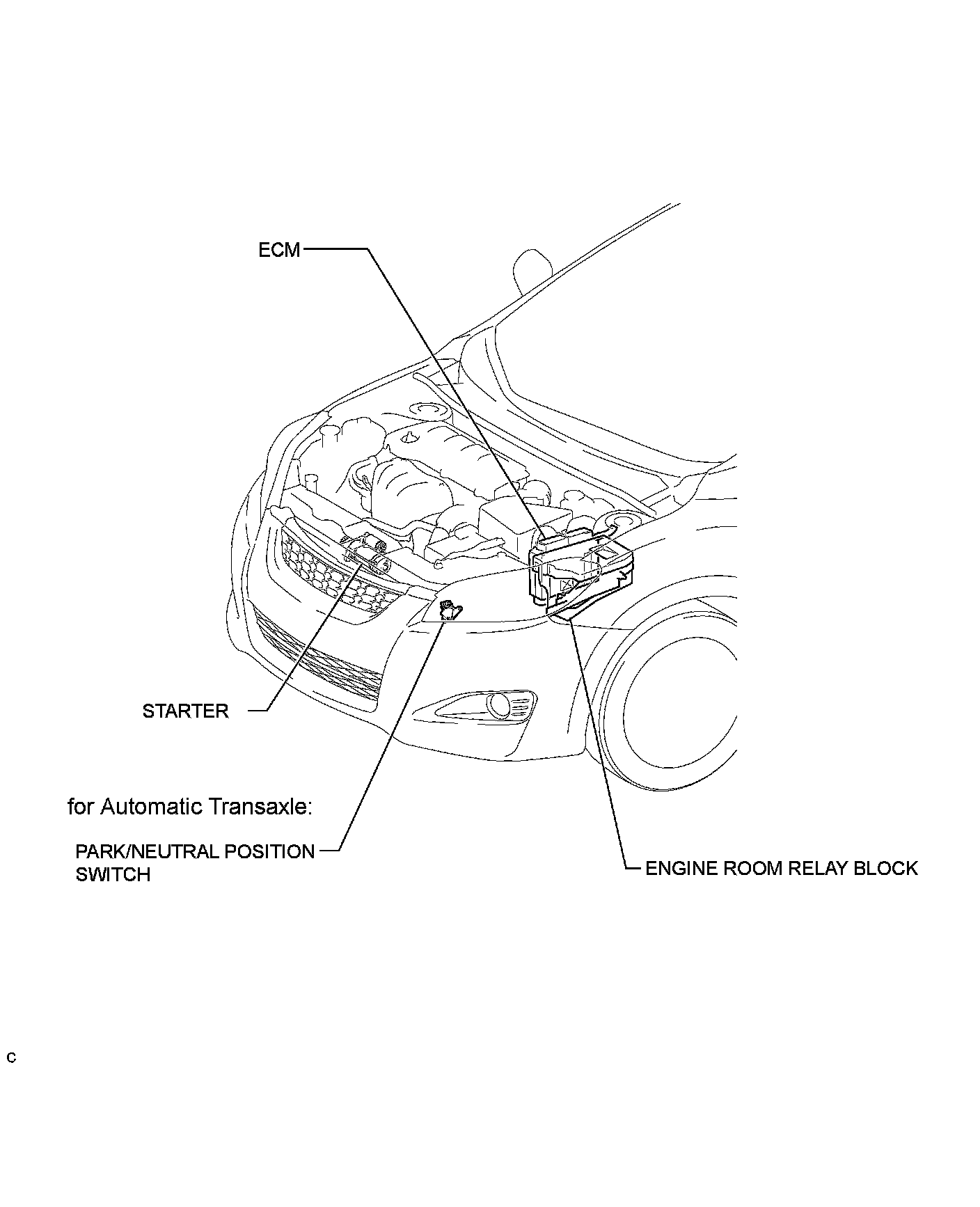 ECM

STARTER

for Automatic Transaxle:

PARK/NEUTRAL POSITION SWITCH

ENGINE ROOM RELAY BLOCK

C