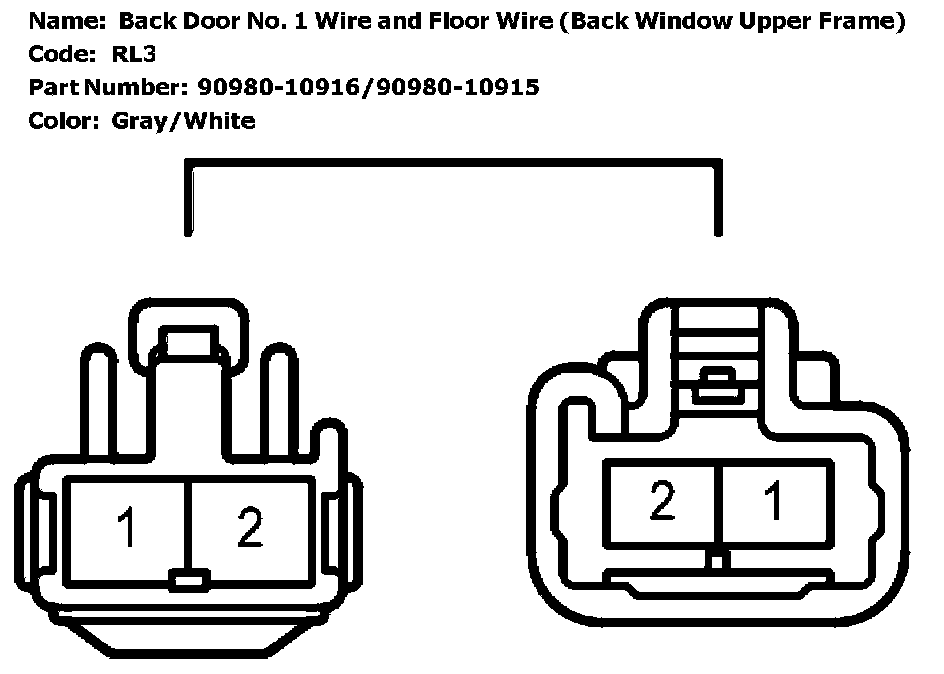 Name: Back Door No. 1 Wire and Floor Wire (Back Window Upper Frame)
Code: RL3
Part Number: 90980-10916/90980-10915
Color: Gray/White

1 2

2 1