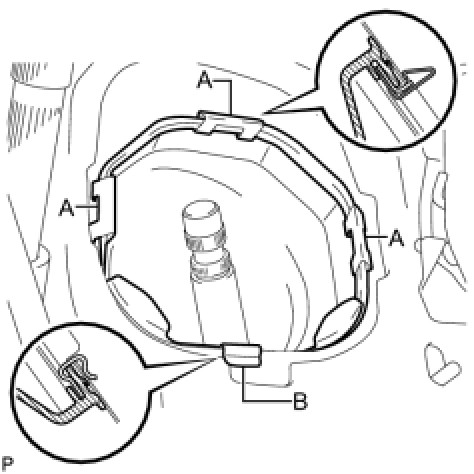 A
A
A
B
P