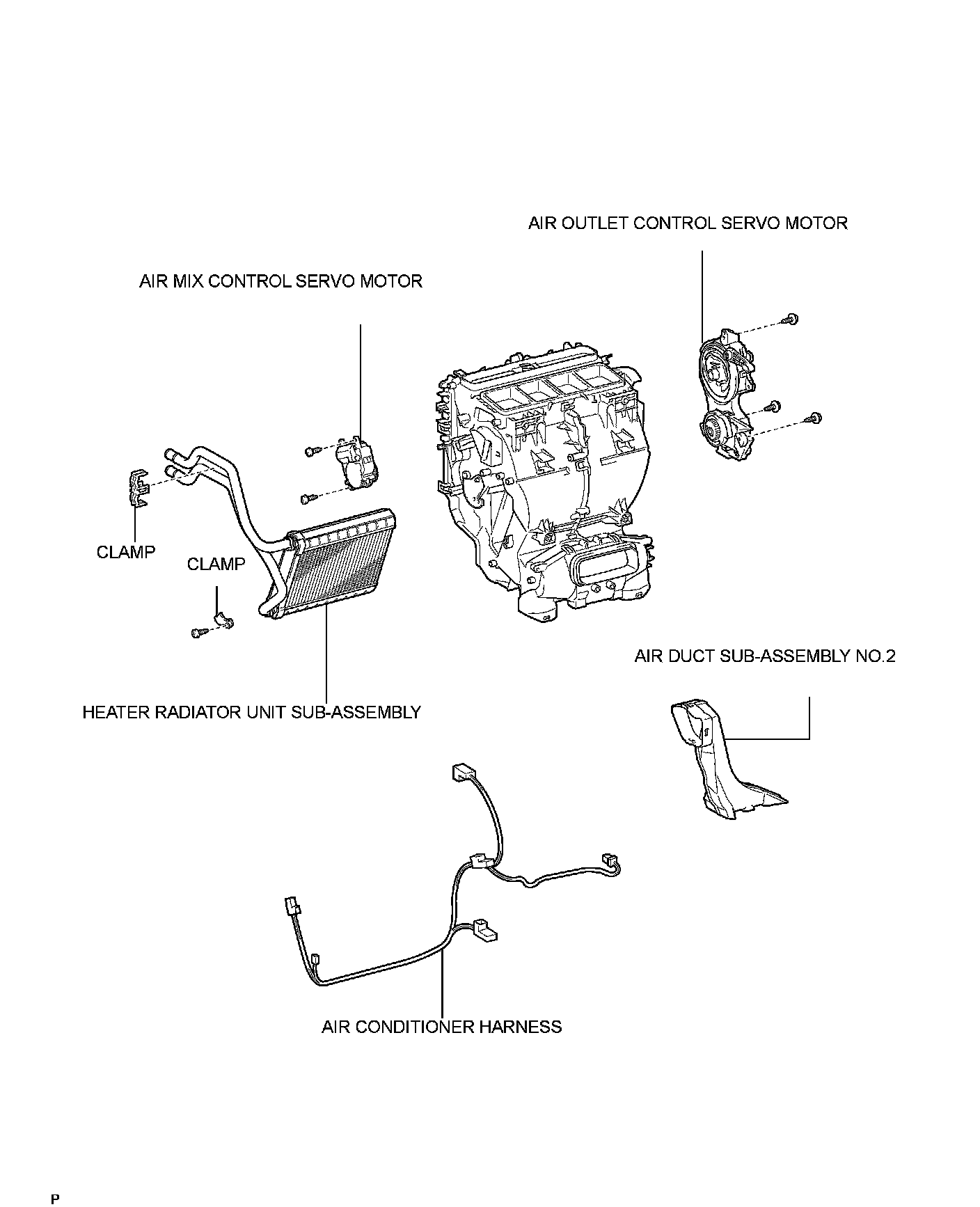 AIR OUTLET CONTROL SERVO MOTOR

AIR MIX CONTROL SERVO MOTOR

CLAMP

CLAMP

AIR DUCT SUB-ASSEMBLY NO.2

HEATER RADIATOR UNIT SUB-ASSEMBLY

AIR CONDITIONER HARNESS

P