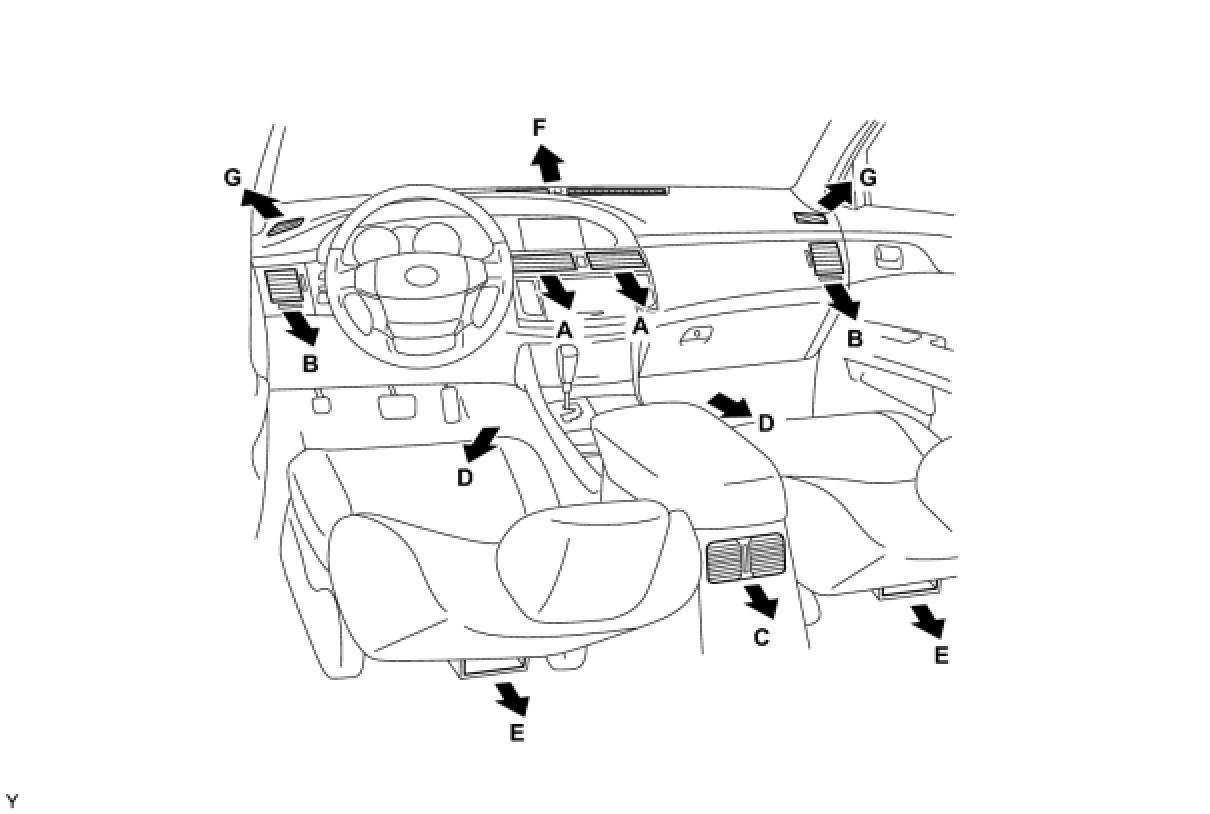 F
G
G
A
A
B
B
D
D
C
E
E
Y