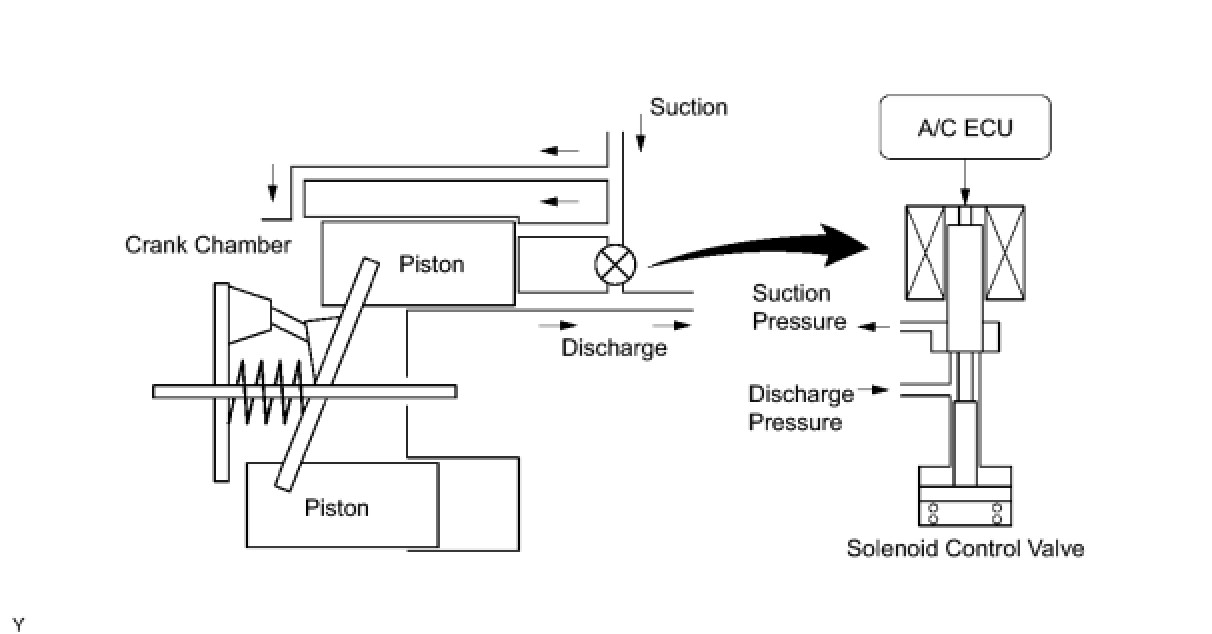 Suction

A/C ECU

Crank Chamber

Piston

Suction Pressure

Discharge

Discharge Pressure

Piston

Solenoid Control Valve

Y