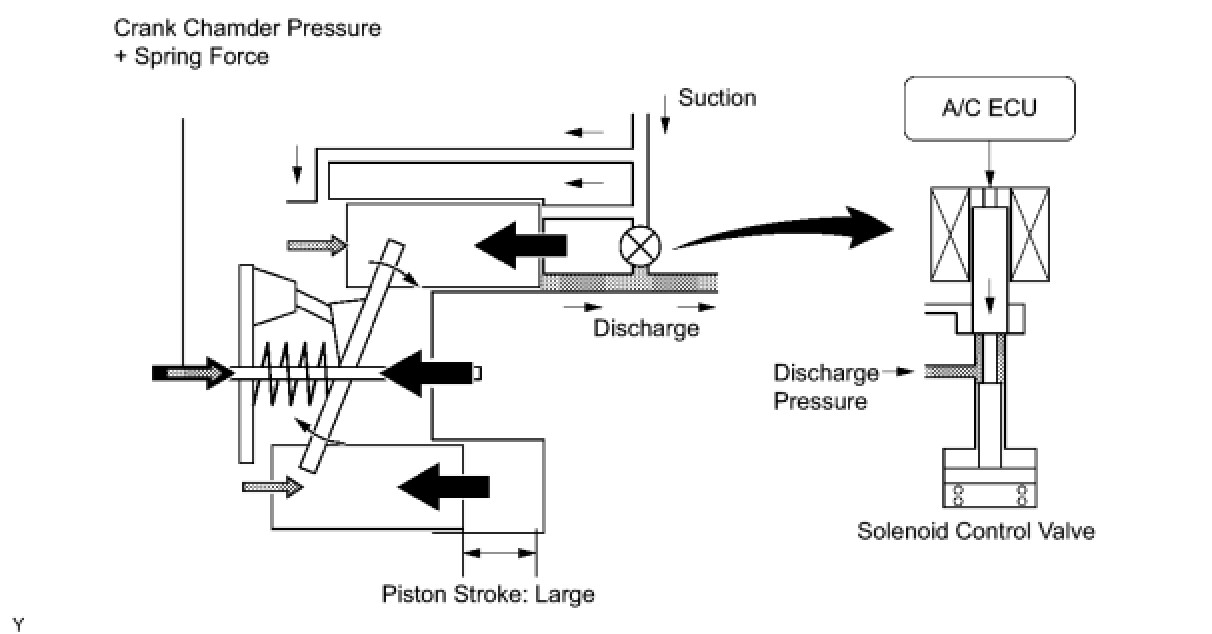 Crank Chamder Pressure
+ Spring Force

Suction

A/C ECU

Discharge

Discharge
Pressure

Solenoid Control Valve

Piston Stroke: Large

Y