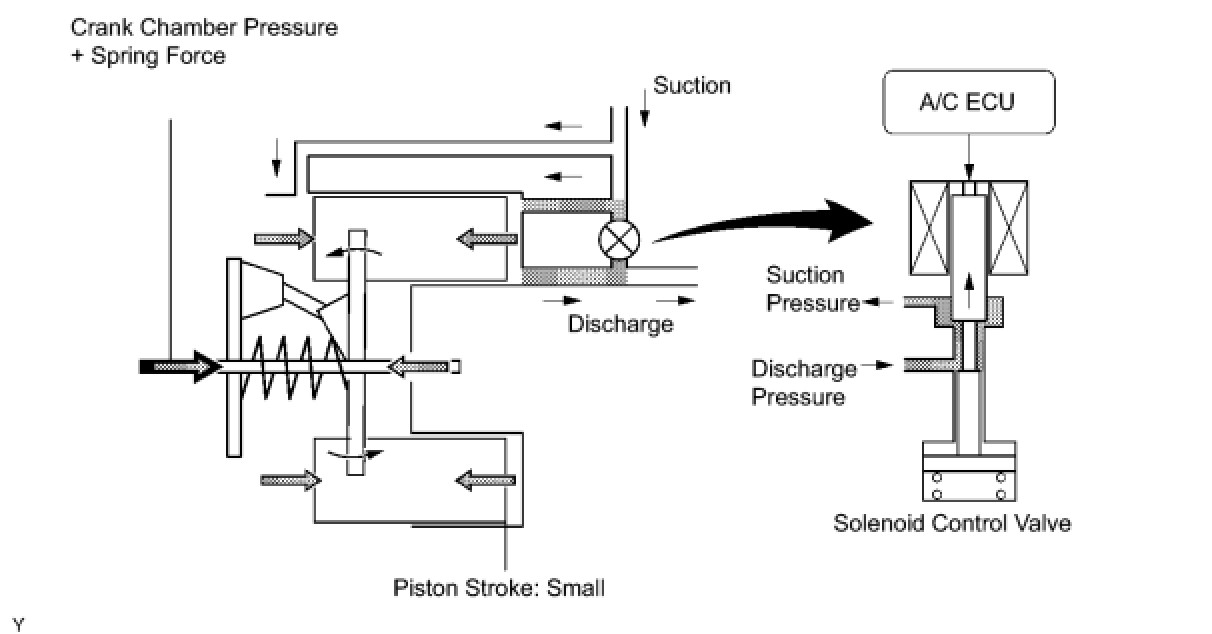 Crank Chamber Pressure
+ Spring Force

Suction

A/C ECU

Suction
Pressure

Discharge

Discharge
Pressure

Solenoid Control Valve

Piston Stroke: Small

Y