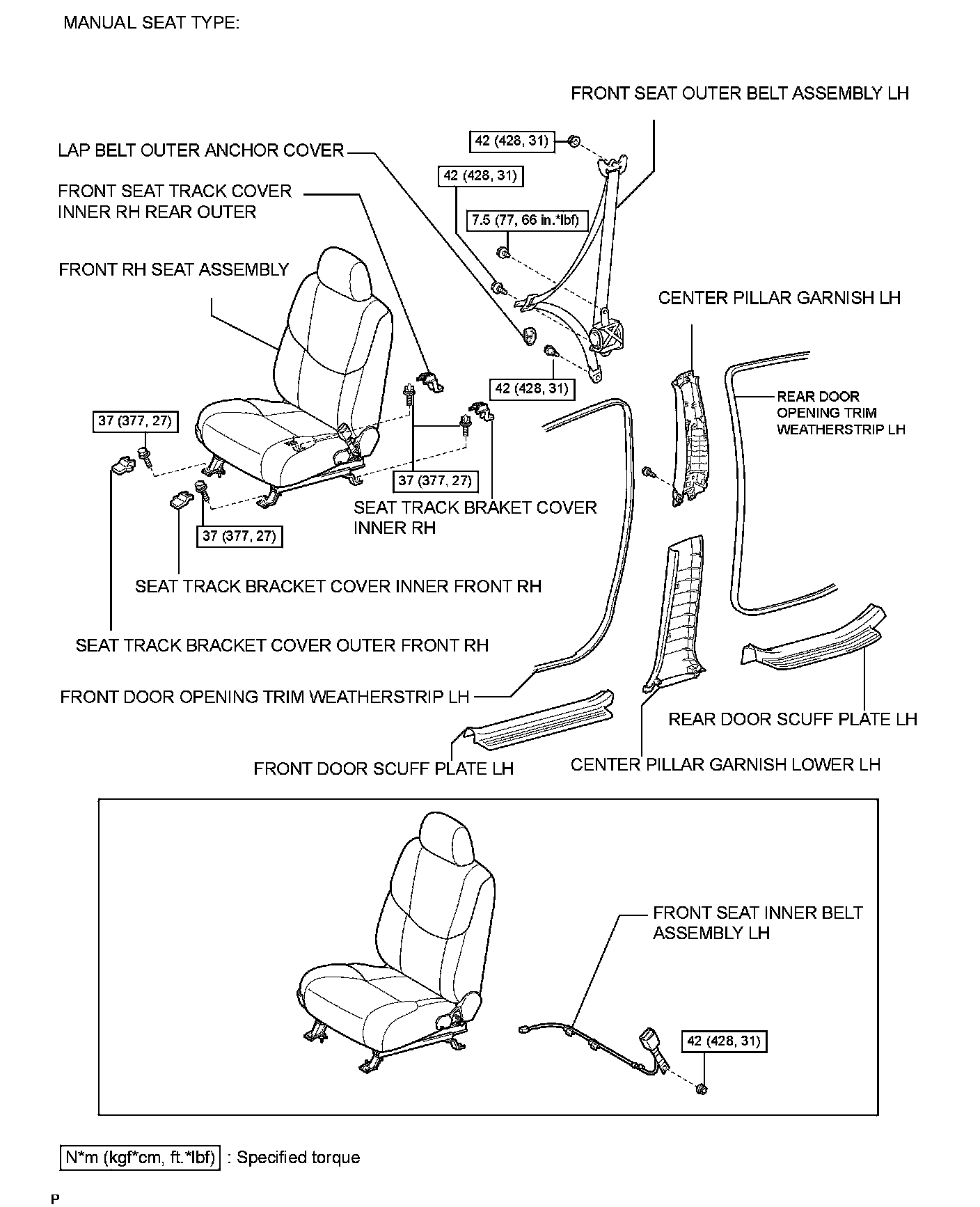 MANUAL SEAT TYPE:

FRONT SEAT OUTER BELT ASSEMBLY LH

42 (428, 31)

LAP BELT OUTER ANCHOR COVER

42 (428, 31)

FRONT SEAT TRACK COVER INNER RH REAR OUTER

7.5 (77, 66 in.*lbf)

FRONT RH SEAT ASSEMBLY

CENTER PILLAR GARNISH LH

42 (428, 31)

REAR DOOR OPENING TRIM WEATHERSTRIP LH

37 (377, 27)

37 (377, 27)

SEAT TRACK BRAKET COVER INNER RH

37 (377, 27)

SEAT TRACK BRACKET COVER INNER FRONT RH

SEAT TRACK BRACKET COVER OUTER FRONT RH

FRONT DOOR OPENING TRIM WEATHERSTRIP LH

REAR DOOR SCUFF PLATE LH

FRONT DOOR SCUFF PLATE LH

CENTER PILLAR GARNISH LOWER LH

FRONT SEAT INNER BELT ASSEMBLY LH

42 (428, 31)

N*m (kgf*cm, ft.*lbf) : Specified torque

P