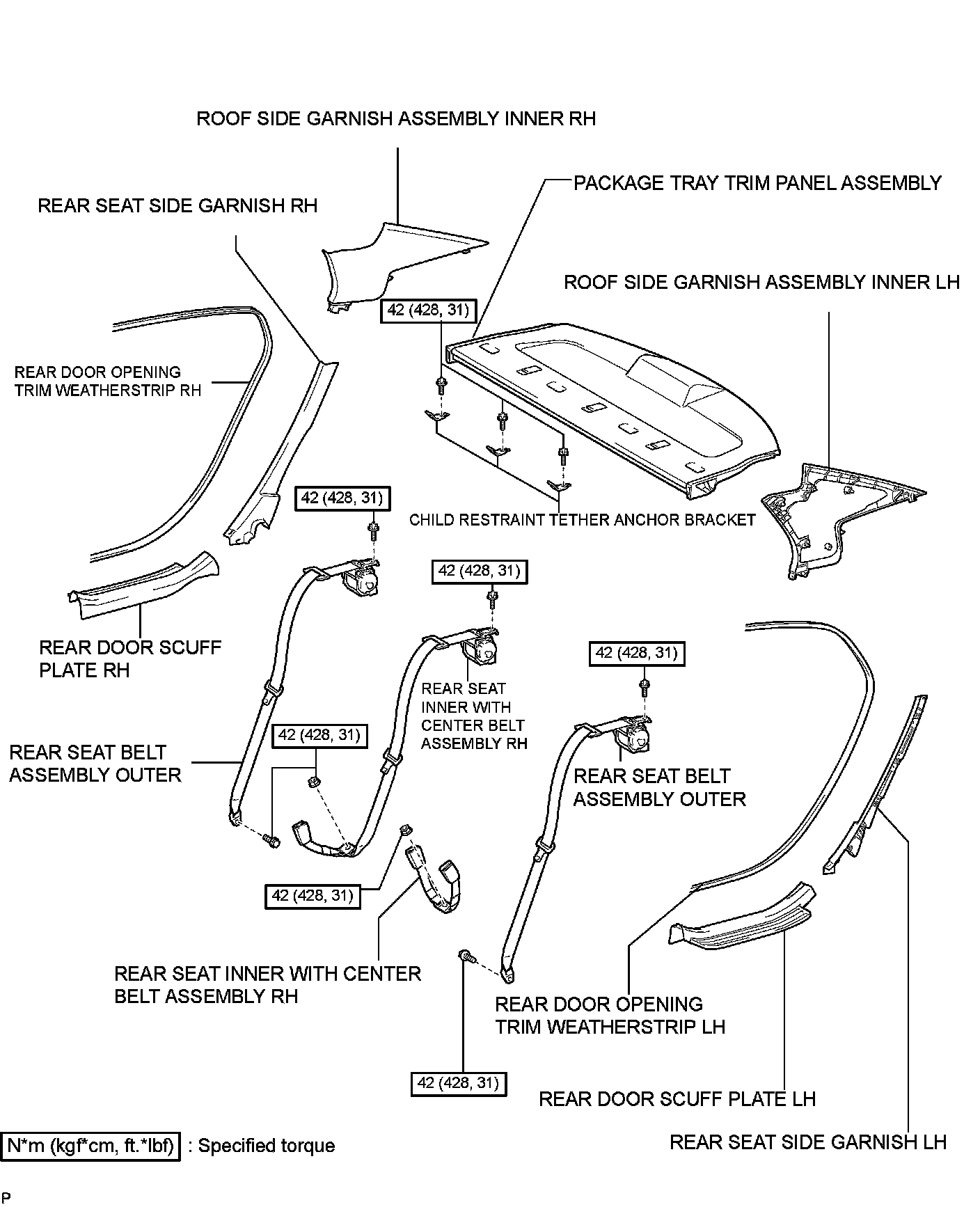 ROOF SIDE GARNISH ASSEMBLY INNER RH

PACKAGE TRAY TRIM PANEL ASSEMBLY

REAR SEAT SIDE GARNISH RH

ROOF SIDE GARNISH ASSEMBLY INNER LH

42 (428, 31)

REAR DOOR OPENING TRIM WEATHERSTRIP RH

42 (428, 31)

CHILD RESTRAINT TETHER ANCHOR BRACKET

42 (428, 31)

REAR DOOR SCUFF PLATE RH

42 (428, 31)

REAR SEAT INNER WITH CENTER BELT ASSEMBLY RH

42 (428, 31)

REAR SEAT BELT ASSEMBLY OUTER

REAR SEAT BELT ASSEMBLY OUTER

42 (428, 31)

REAR SEAT INNER WITH CENTER BELT ASSEMBLY RH

REAR DOOR OPENING TRIM WEATHERSTRIP LH

42 (428, 31)

REAR DOOR SCUFF PLATE LH

N*m (kgf*cm, ft.*lbf) : Specified torque

REAR SEAT SIDE GARNISH LH

P