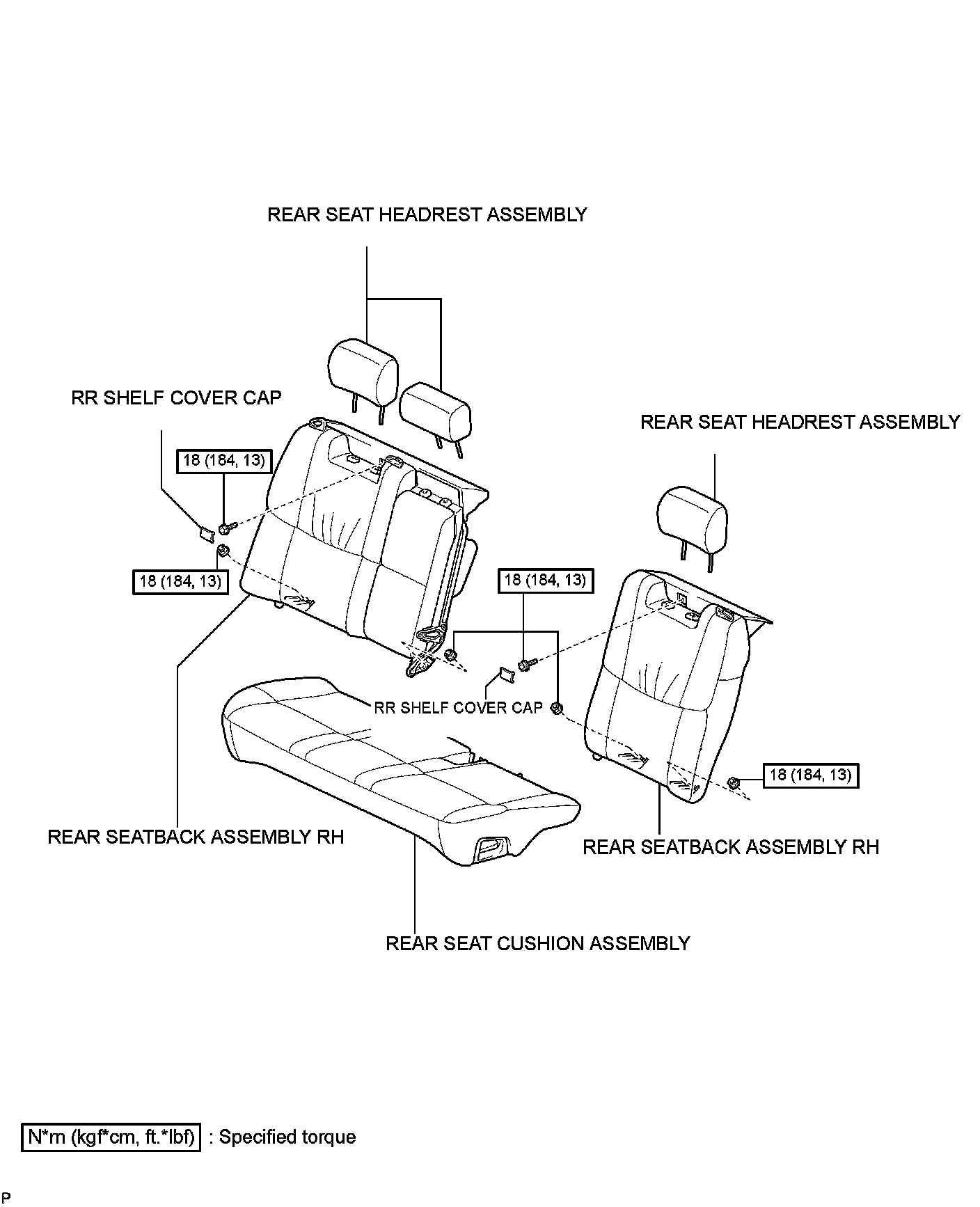 REAR SEAT HEADREST ASSEMBLY

RR SHELF COVER CAP

REAR SEAT HEADREST ASSEMBLY

18 (184, 13)

18 (184, 13)

18 (184, 13)

RR SHELF COVER CAP

18 (184, 13)

REAR SEATBACK ASSEMBLY RH

REAR SEATBACK ASSEMBLY RH

REAR SEAT CUSHION ASSEMBLY

N*m (kgf*cm, ft.*lbf) : Specified torque

P