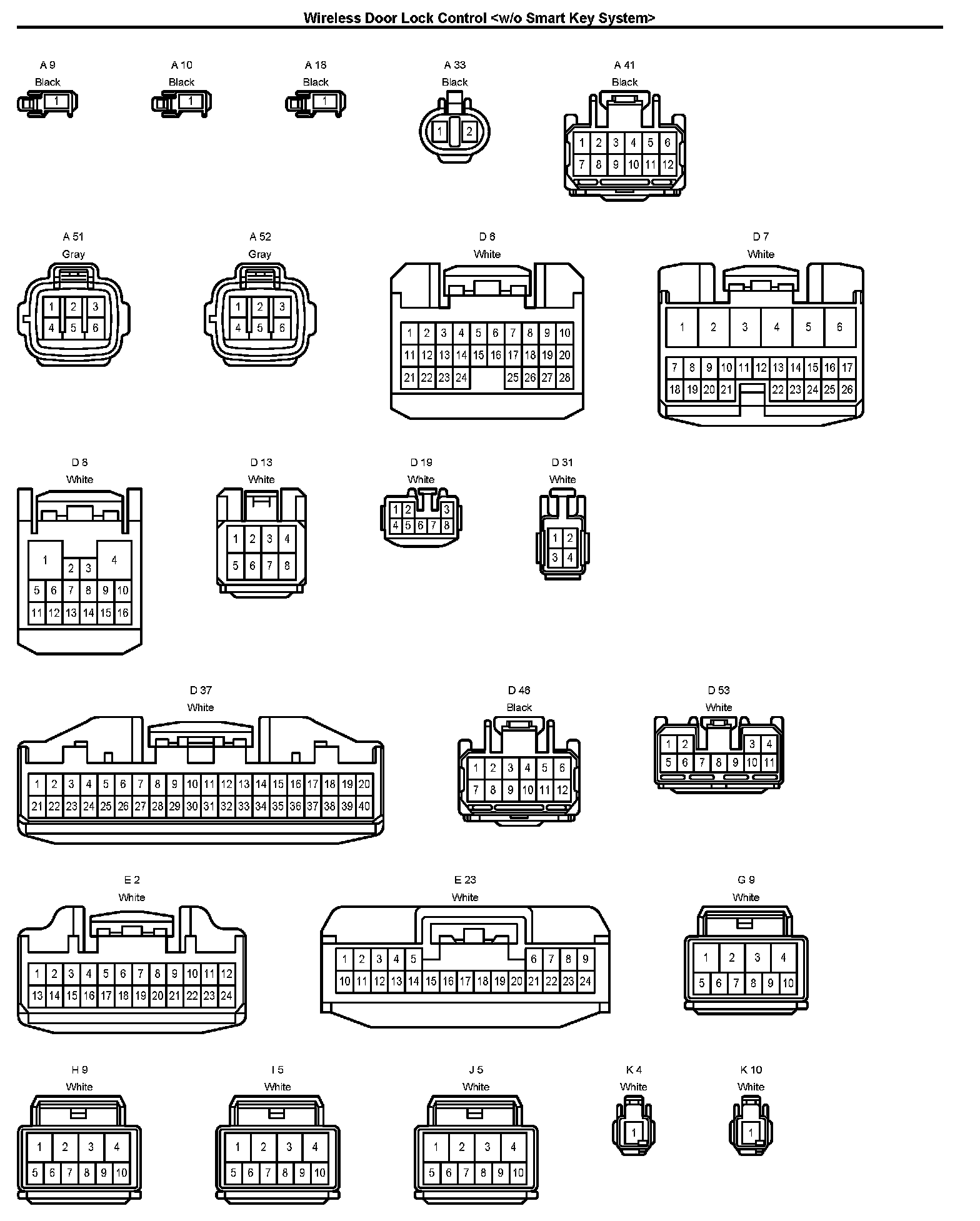 Wireless Door Lock Control <w/o Smart Key System>

A 9
Black
1

A 10
Black
1

A 18
Black
1

A 33
Black
1 2

A 41
Black
1 2 3 4 5 6
7 8 9 10 11 12

A 51
Gray
1 2 3
4 5 6

A 52
Gray
1 2 3
4 5 6

D 6
White
1 2 3 4 5 6 7 8 9 10
11 12 13 14 15 16 17 18 19 20
21 22 23 24 25 26 27 28

D 7
White
1 2 3 4 5 6
7 8 9 10 11 12 13 14 15 16 17
18 19 20 21 22 23 24 25 26

D 8
White
1 2 3 4
5 6 7 8 9 10
11 12 13 14 15 16

D 13
White
1 2 3 4
5 6 7 8

D 19
White
1 2 3
4 5 6 7 8

D 31
White
1 2
3 4

D 37
White
1 2 3 4 5 6 7 8 9 10 11 12 13 14 15 16 17 18 19 20
21 22 23 24 25 26 27 28 29 30 31 32 33 34 35 36 37 38 39 40

D 46
Black
1 2 3 4 5 6
7 8 9 10 11 12

D 53
White
1 2 3 4
5 6 7 8 9 10 11

E 2
White
1 2 3 4 5 6 7 8 9 10 11 12
13 14 15 16 17 18 19 20 21 22 23 24

E 23
White
1 2 3 4 5 6 7 8 9
10 11 12 13 14 15 16 17 18 19 20 21 22 23 24

G 9
White
1 2 3 4
5 6 7 8 9 10

H 9
White
1 2 3 4
5 6 7 8 9 10

I 5
White
1 2 3 4
5 6 7 8 9 10

J 5
White
1 2 3 4
5 6 7 8 9 10

K 4
White
1

K 10
White
1