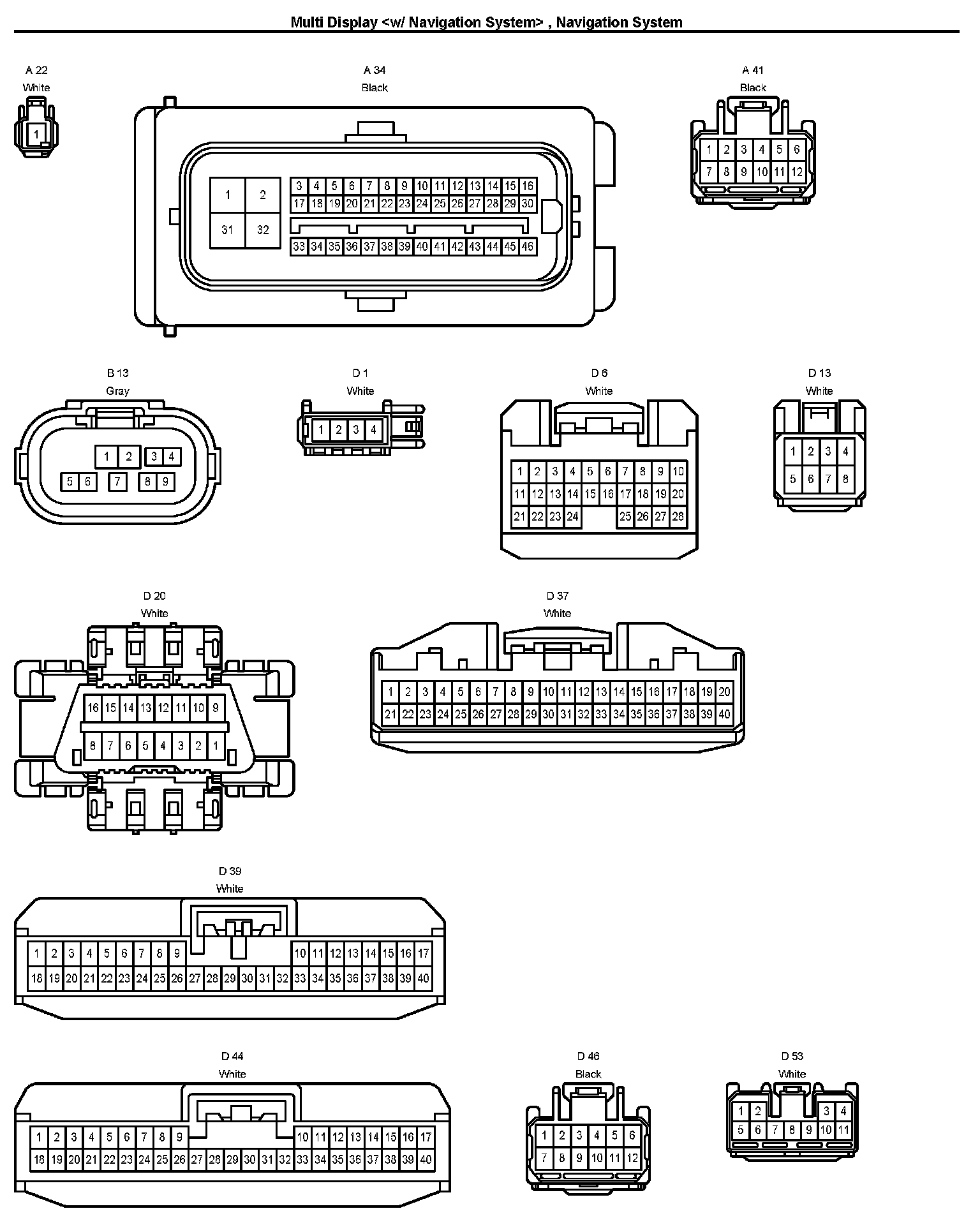 Multi Display <w/ Navigation System> , Navigation System

A 22
White
1

A 34
Black
1 2 31 32
3 4 5 6 7 8 9 10 11 12 13 14 15 16
17 18 19 20 21 22 23 24 25 26 27 28 29 30
33 34 35 36 37 38 39 40 41 42 43 44 45 46

A 41
Black
1 2 3 4 5 6
7 8 9 10 11 12

B 13
Gray
1 2 3 4
5 6 7 8 9

D 1
White
1 2 3 4

D 6
White
1 2 3 4 5 6 7 8 9 10
11 12 13 14 15 16 17 18 19 20
21 22 23 24 25 26 27 28

D 13
White
1 2 3 4
5 6 7 8

D 20
White
16 15 14 13 12 11 10 9
8 7 6 5 4 3 2 1

D 37
White
1 2 3 4 5 6 7 8 9 10 11 12 13 14 15 16 17 18 19 20
21 22 23 24 25 26 27 28 29 30 31 32 33 34 35 36 37 38 39 40

D 39
White
1 2 3 4 5 6 7 8 9 10 11 12 13 14 15 16 17
18 19 20 21 22 23 24 25 26 27 28 29 30 31 32 33 34 35 36 37 38 39 40

D 44
White
1 2 3 4 5 6 7 8 9 10 11 12 13 14 15 16 17
18 19 20 21 22 23 24 25 26 27 28 29 30 31 32 33 34 35 36 37 38 39 40

D 46
Black
1 2 3 4 5 6
7 8 9 10 11 12

D 53
White
1 2 3 4
5 6 7 8 9 10 11