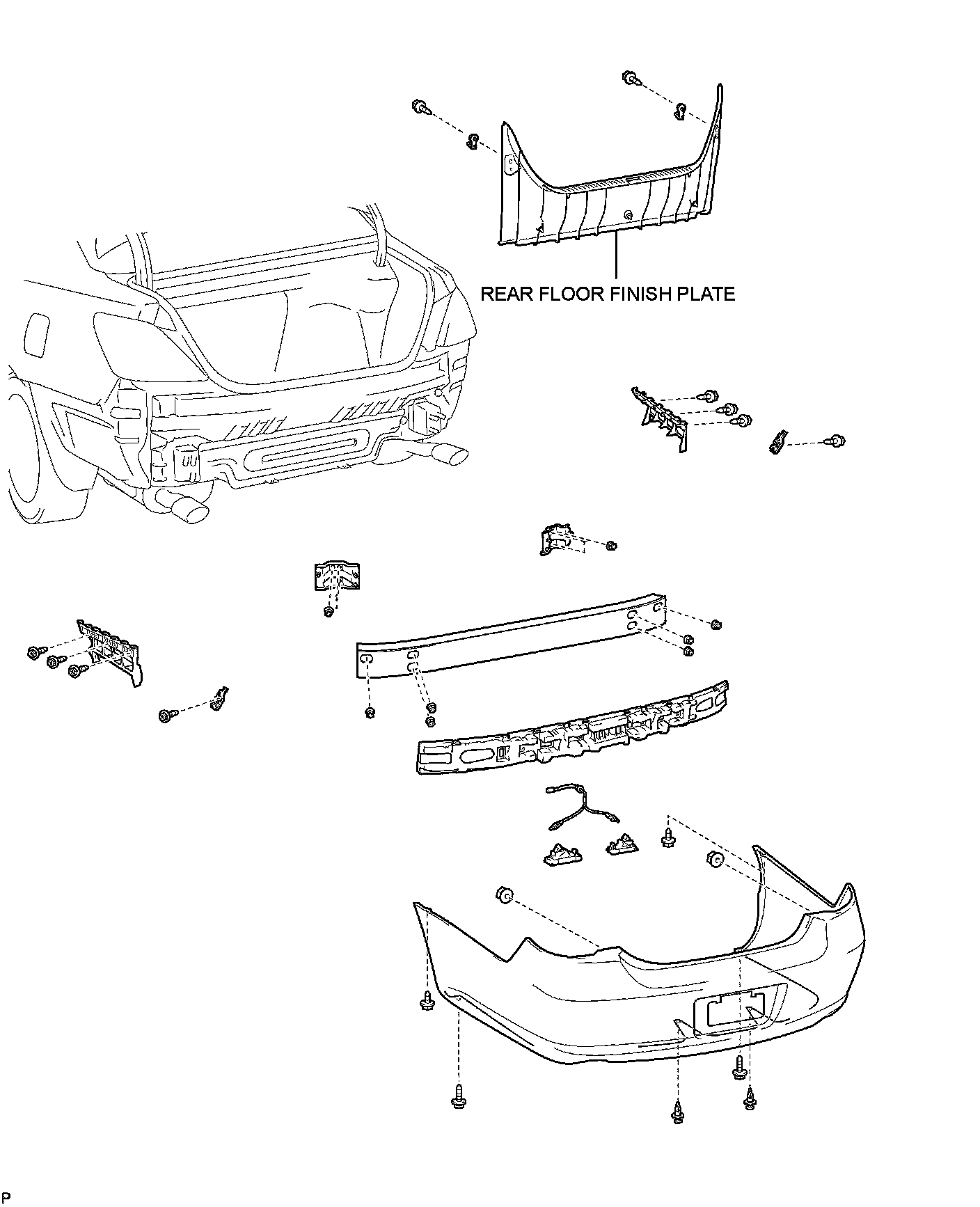 REAR FLOOR FINISH PLATE

P