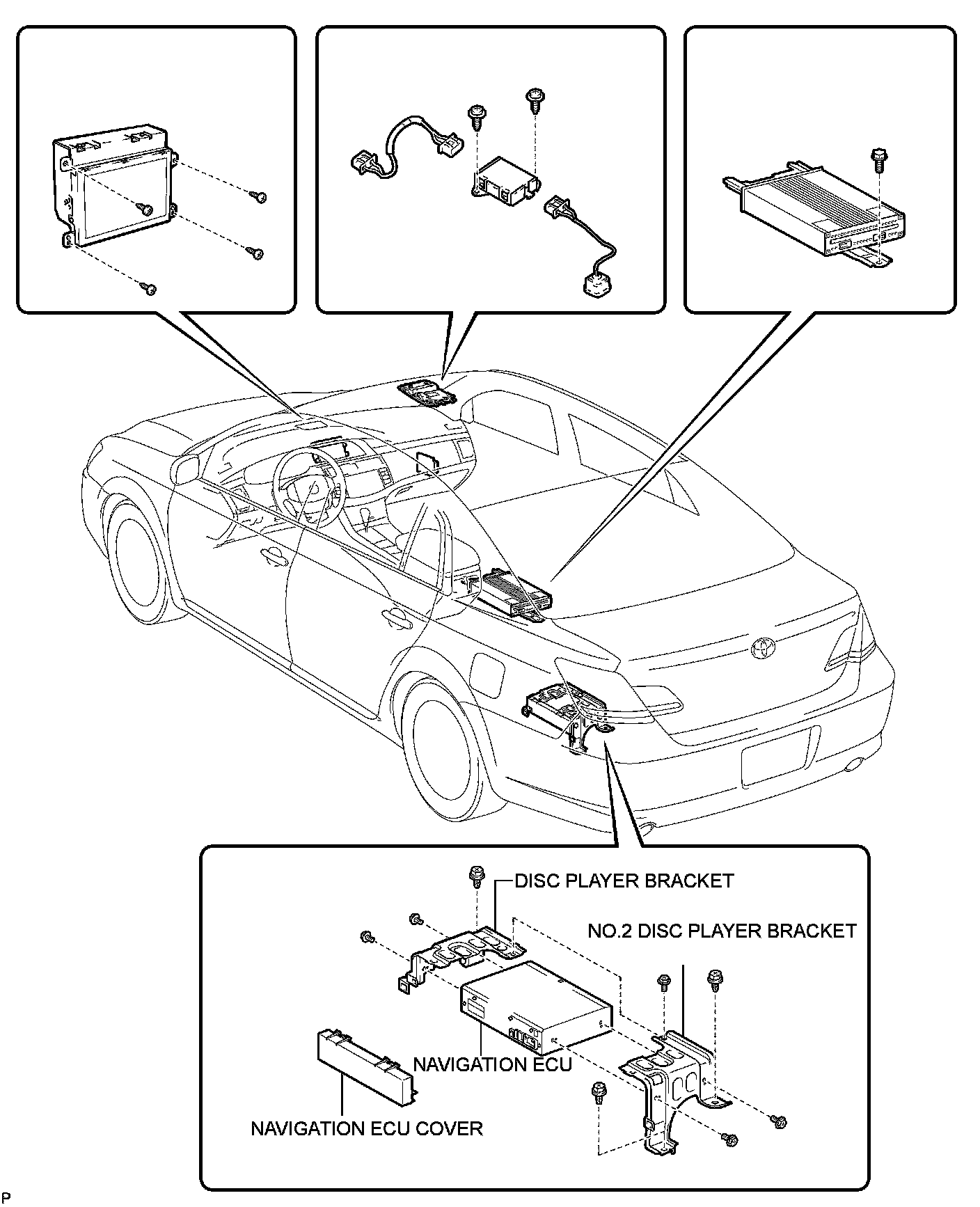 DISC PLAYER BRACKET

NO.2 DISC PLAYER BRACKET

NAVIGATION ECU

NAVIGATION ECU COVER

P