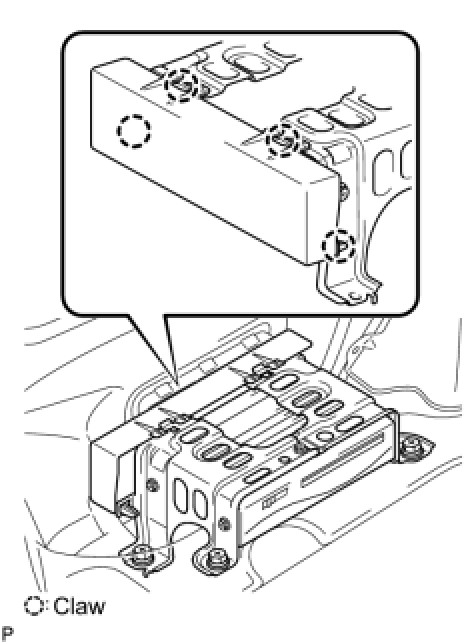 : Claw

P