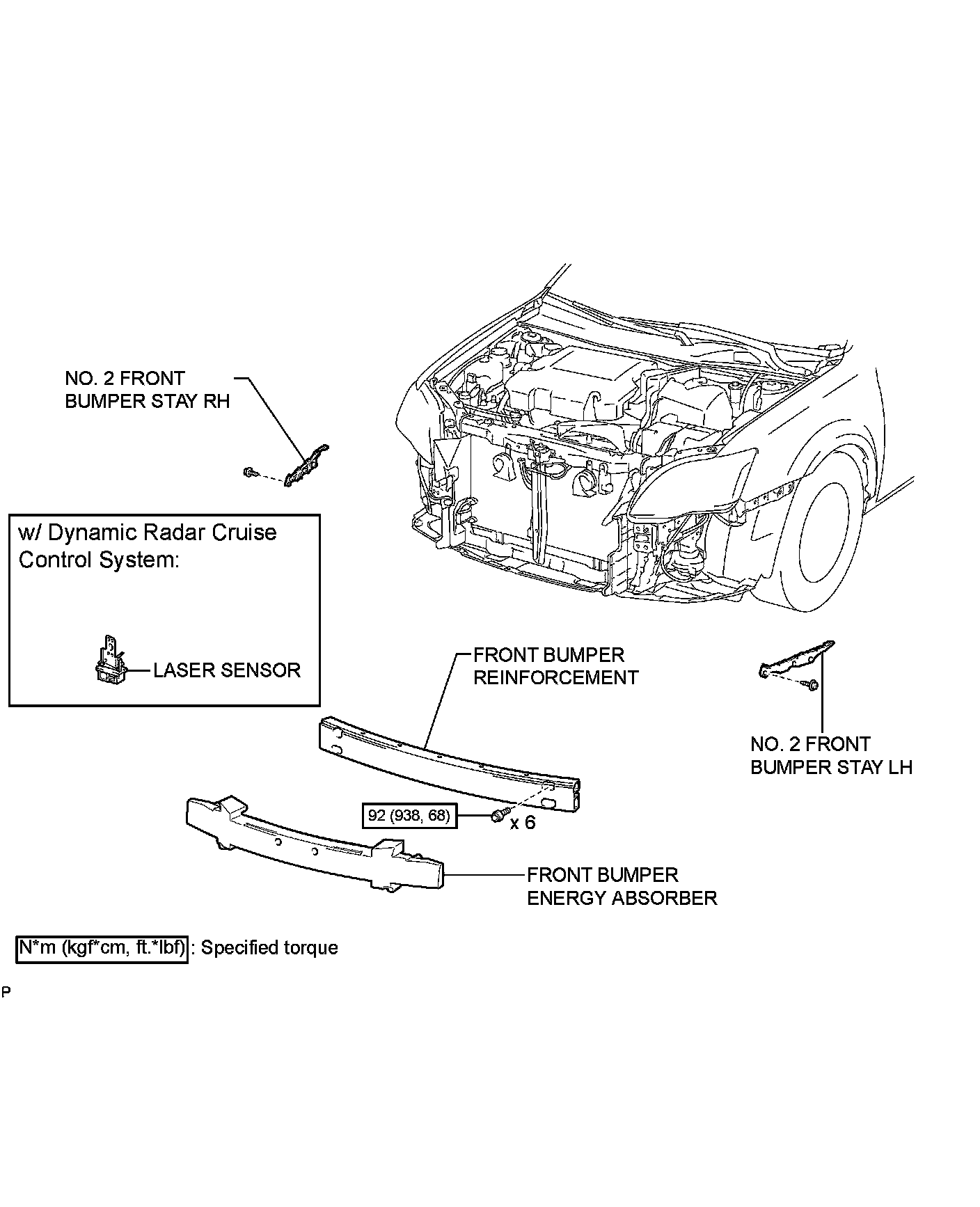 NO. 2 FRONT BUMPER STAY RH

w/ Dynamic Radar Cruise Control System:

LASER SENSOR

FRONT BUMPER REINFORCEMENT

NO. 2 FRONT BUMPER STAY LH

92 (938, 68)

x 6

FRONT BUMPER ENERGY ABSORBER

N*m (kgf*cm, ft.*lbf) : Specified torque

P