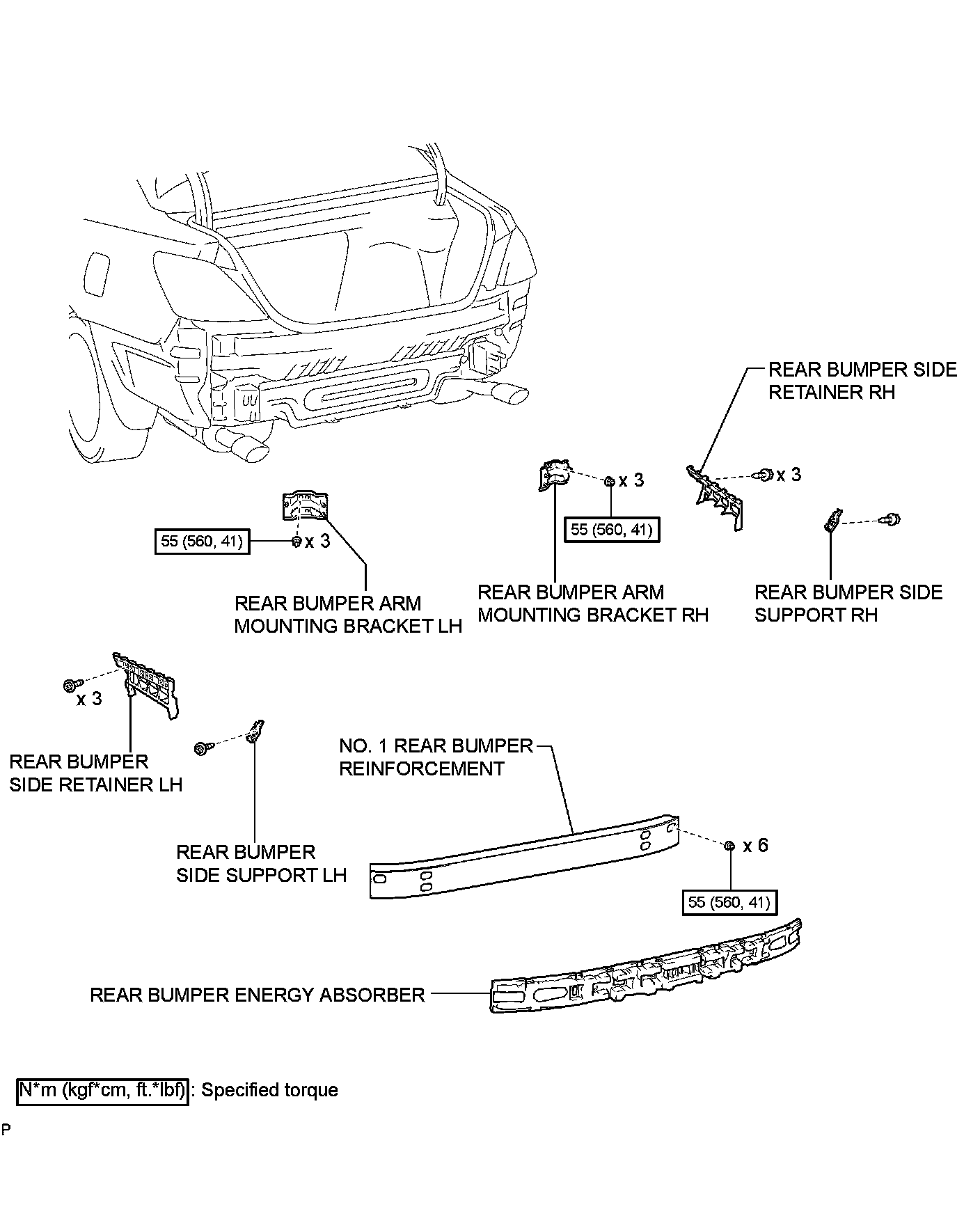 REAR BUMPER SIDE RETAINER RH

x 3

x 3

55 (560, 41)

55 (560, 41)

x 3

REAR BUMPER ARM MOUNTING BRACKET LH

REAR BUMPER ARM MOUNTING BRACKET RH

REAR BUMPER SIDE SUPPORT RH

x 3

REAR BUMPER SIDE RETAINER LH

NO. 1 REAR BUMPER REINFORCEMENT

REAR BUMPER SIDE SUPPORT LH

x 6

55 (560, 41)

REAR BUMPER ENERGY ABSORBER

N*m (kgf*cm, ft.*lbf) : Specified torque

P