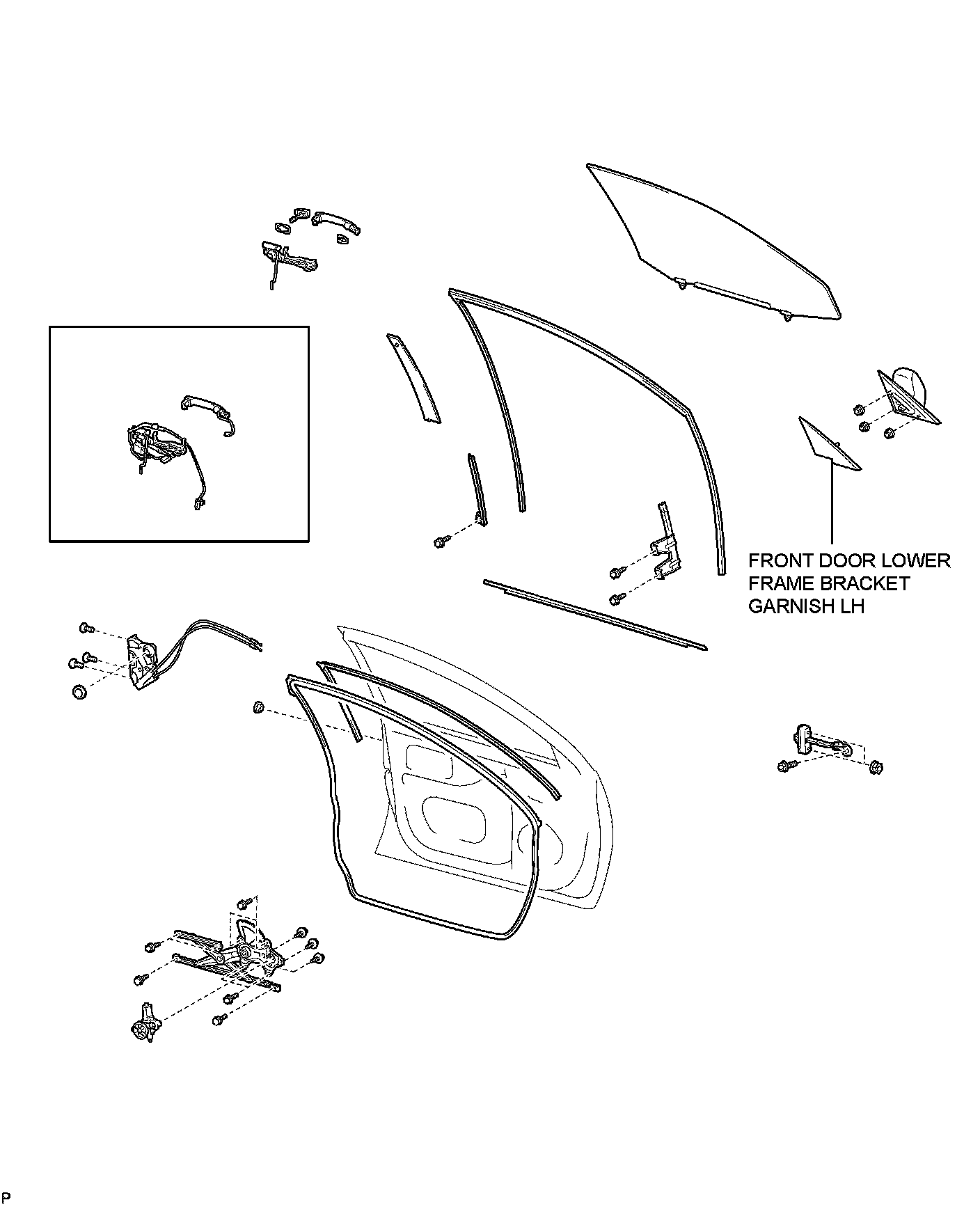 FRONT DOOR LOWER FRAME BRACKET GARNISH LH

P