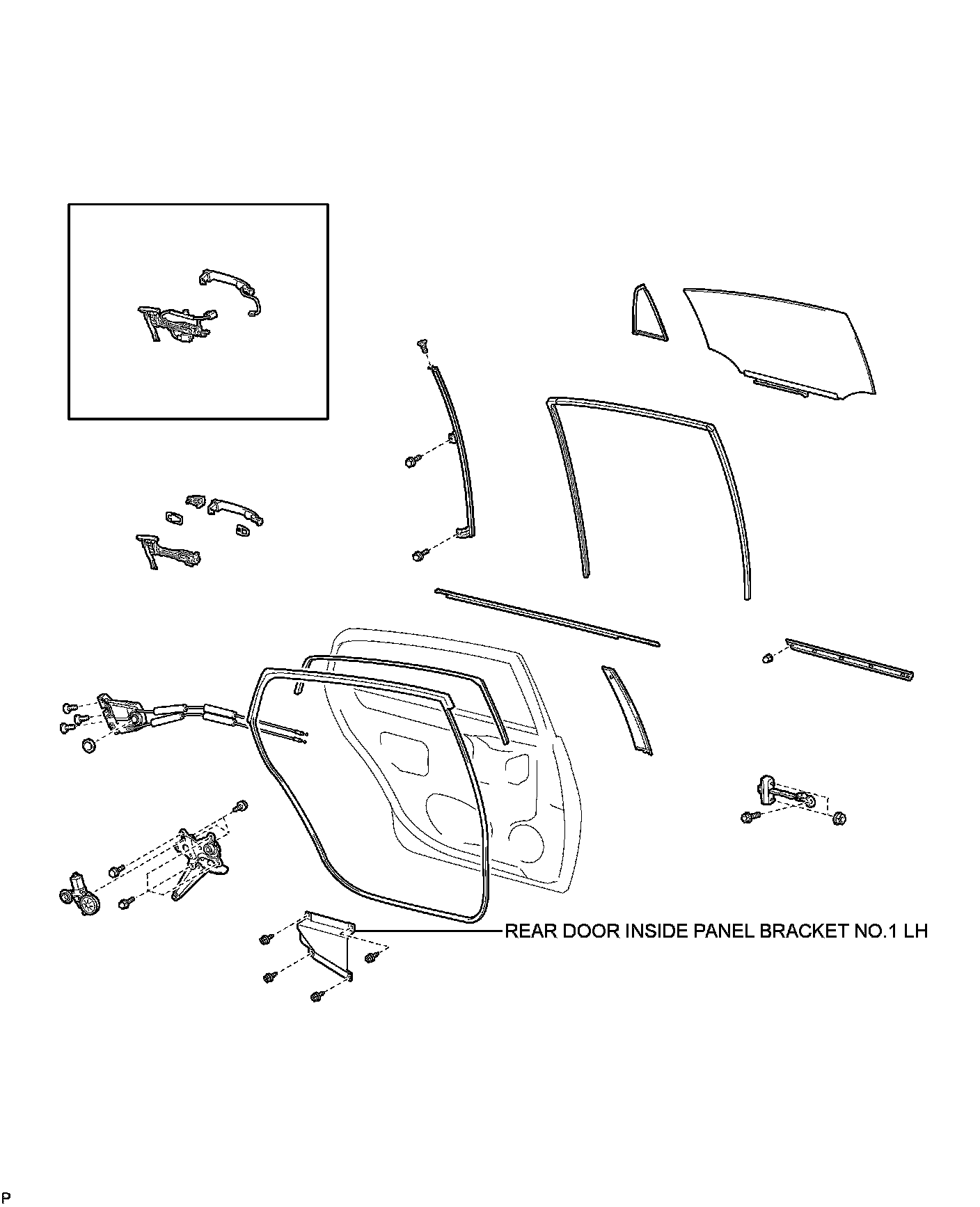 REAR DOOR INSIDE PANEL BRACKET NO.1 LH

P