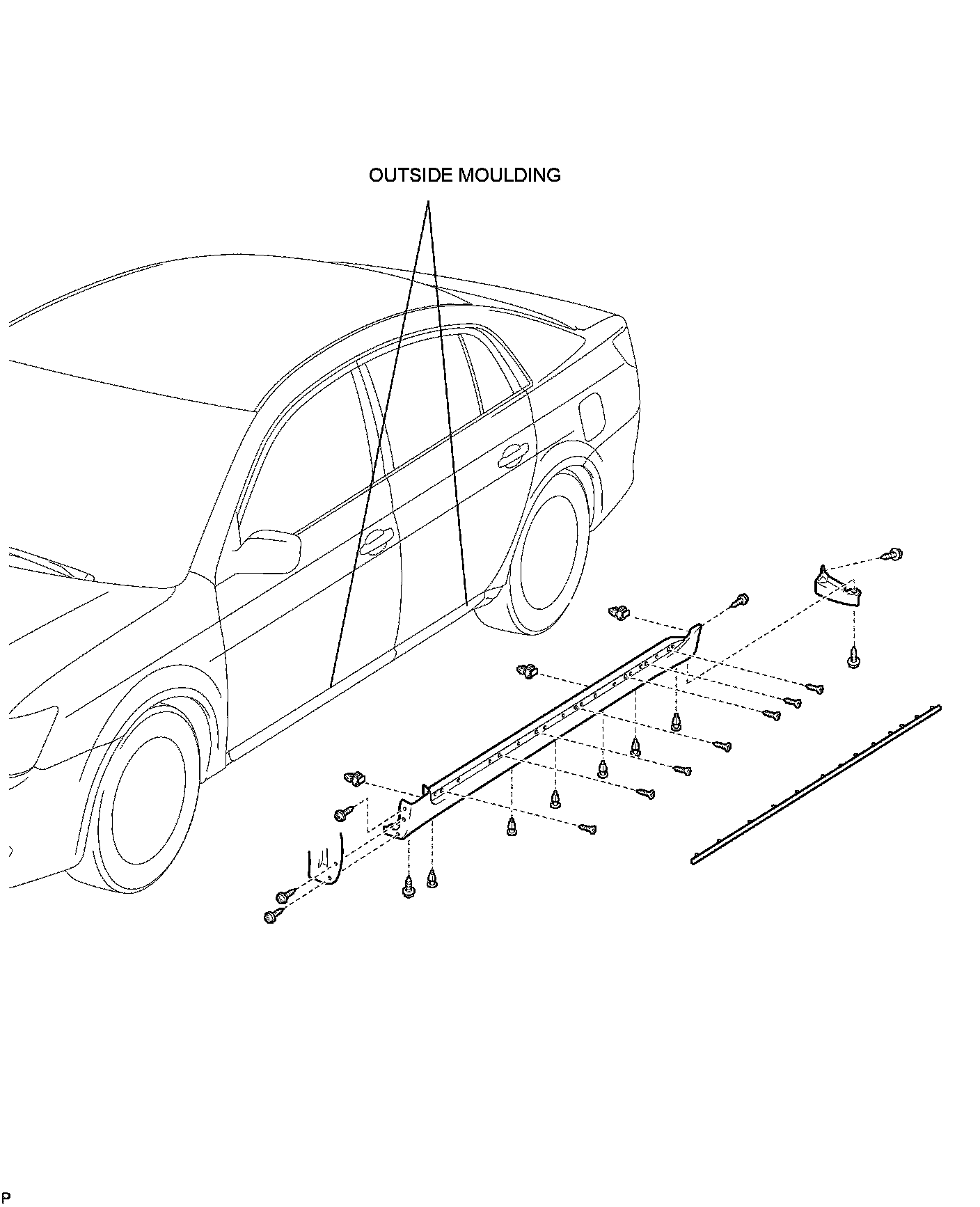 OUTSIDE MOULDING

P