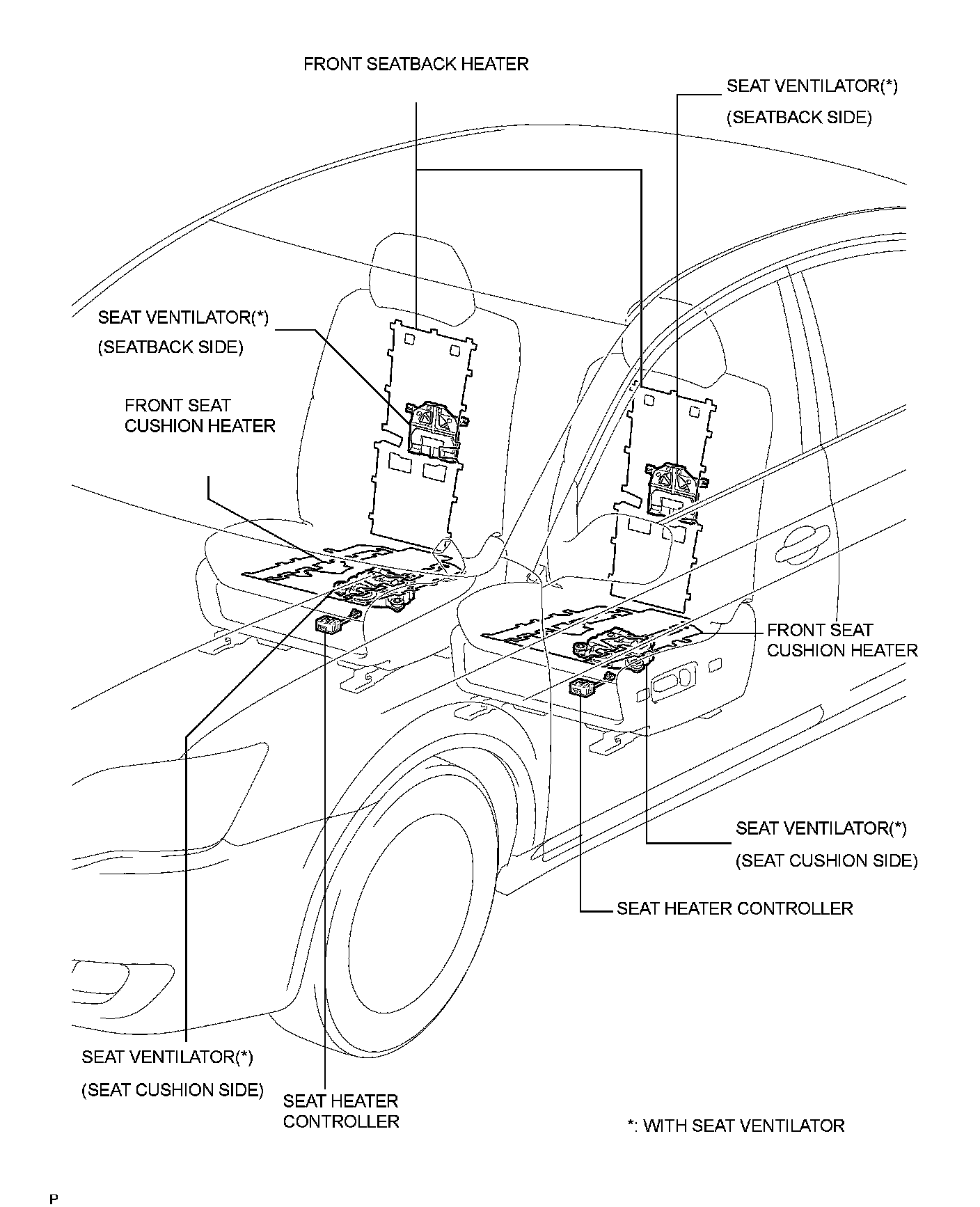 FRONT SEATBACK HEATER

SEAT VENTILATOR(*)
(SEATBACK SIDE)

SEAT VENTILATOR(*)
(SEATBACK SIDE)

FRONT SEAT
CUSHION HEATER

FRONT SEAT
CUSHION HEATER

SEAT VENTILATOR(*)
(SEAT CUSHION SIDE)

SEAT HEATER CONTROLLER

SEAT VENTILATOR(*)
(SEAT CUSHION SIDE)

SEAT HEATER
CONTROLLER

*: WITH SEAT VENTILATOR

P