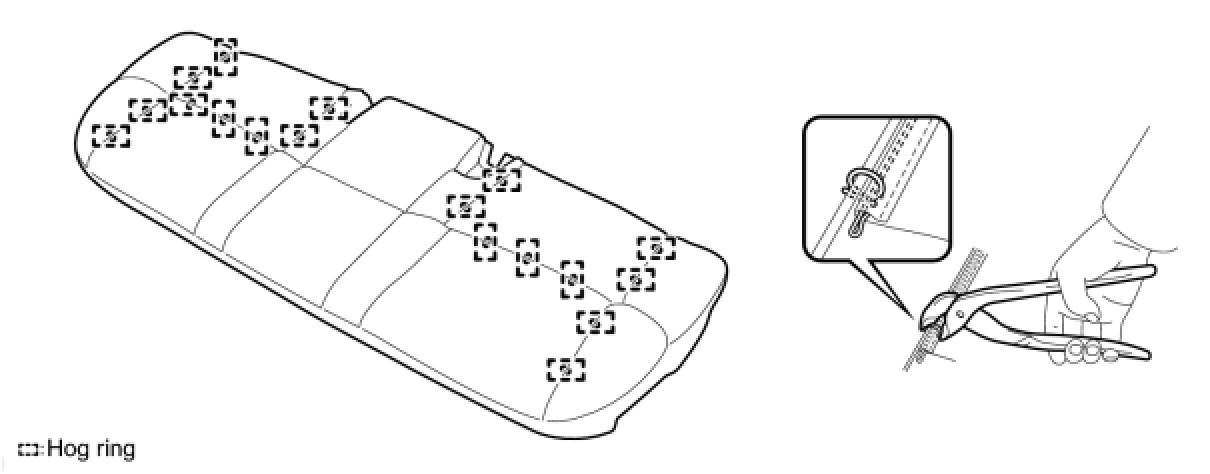 :Hog ring