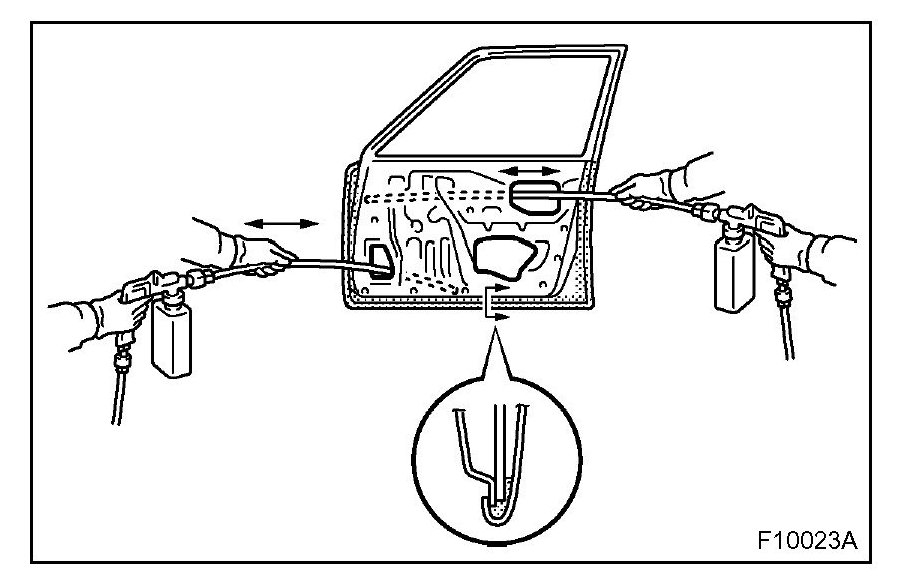 F10023A