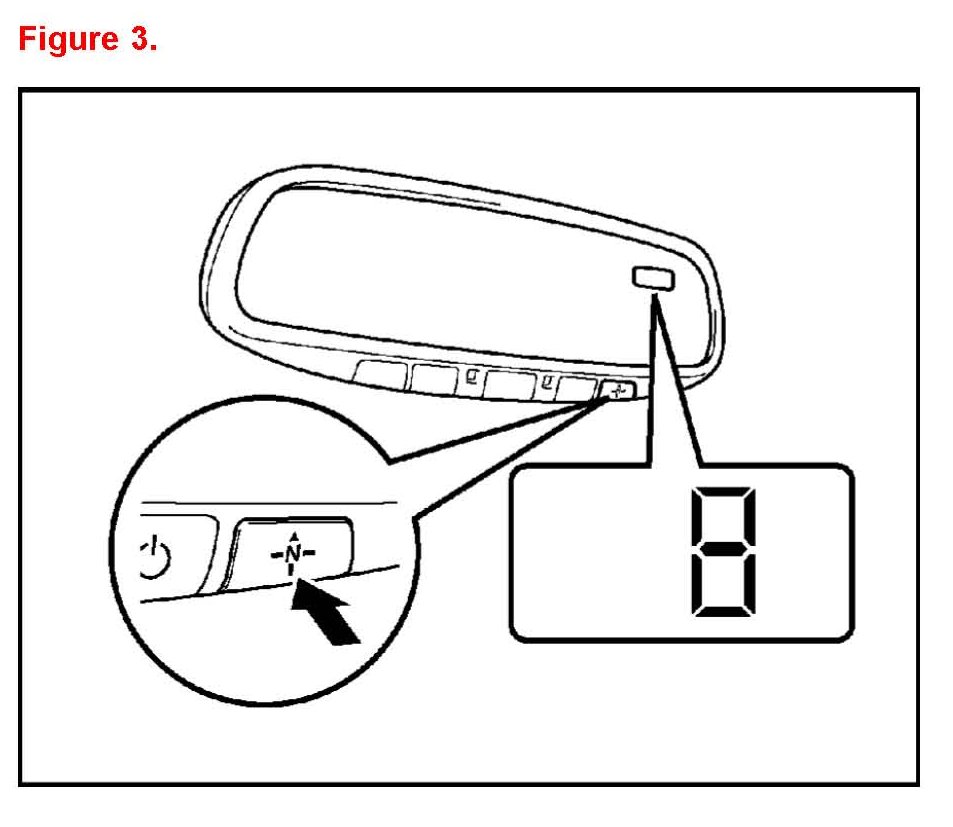 Figure 3.

N

8