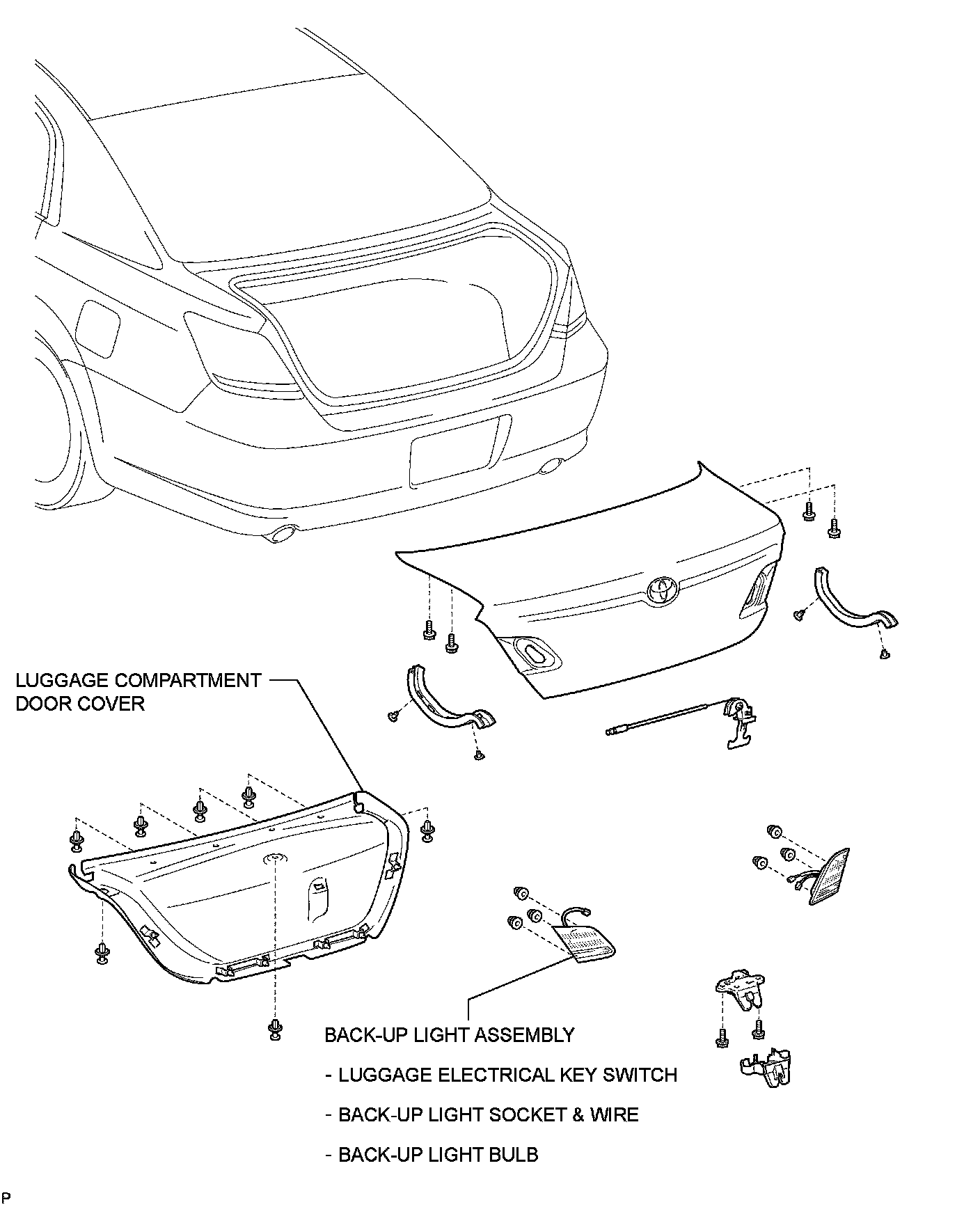 LUGGAGE COMPARTMENT DOOR COVER

BACK-UP LIGHT ASSEMBLY

- LUGGAGE ELECTRICAL KEY SWITCH

- BACK-UP LIGHT SOCKET & WIRE

- BACK-UP LIGHT BULB

P