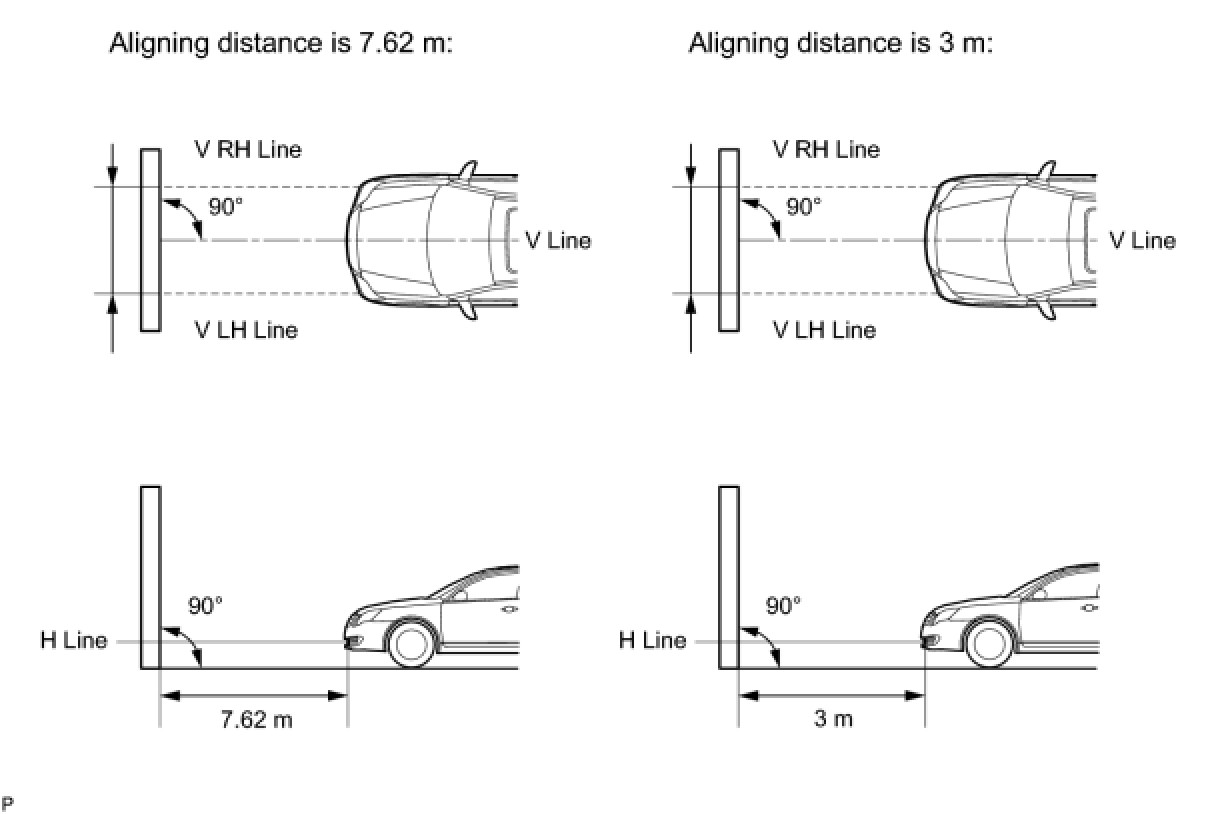 Aligning distance is 7.62 m:

V RH Line
90°
V Line
V LH Line

90°
H Line
7.62 m

Aligning distance is 3 m:

V RH Line
90°
V Line
V LH Line

90°
H Line
3 m

P