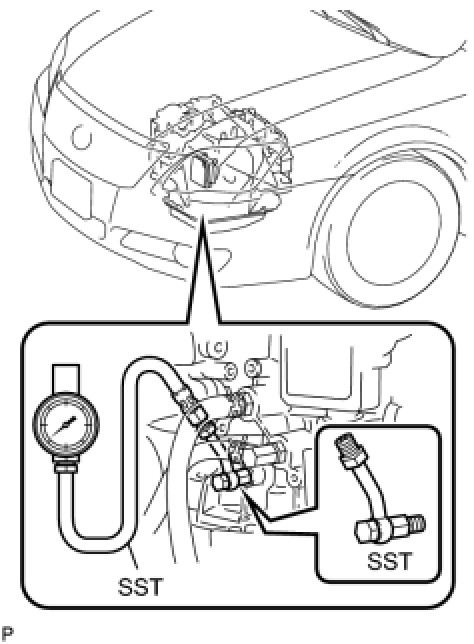 SST

SST

P