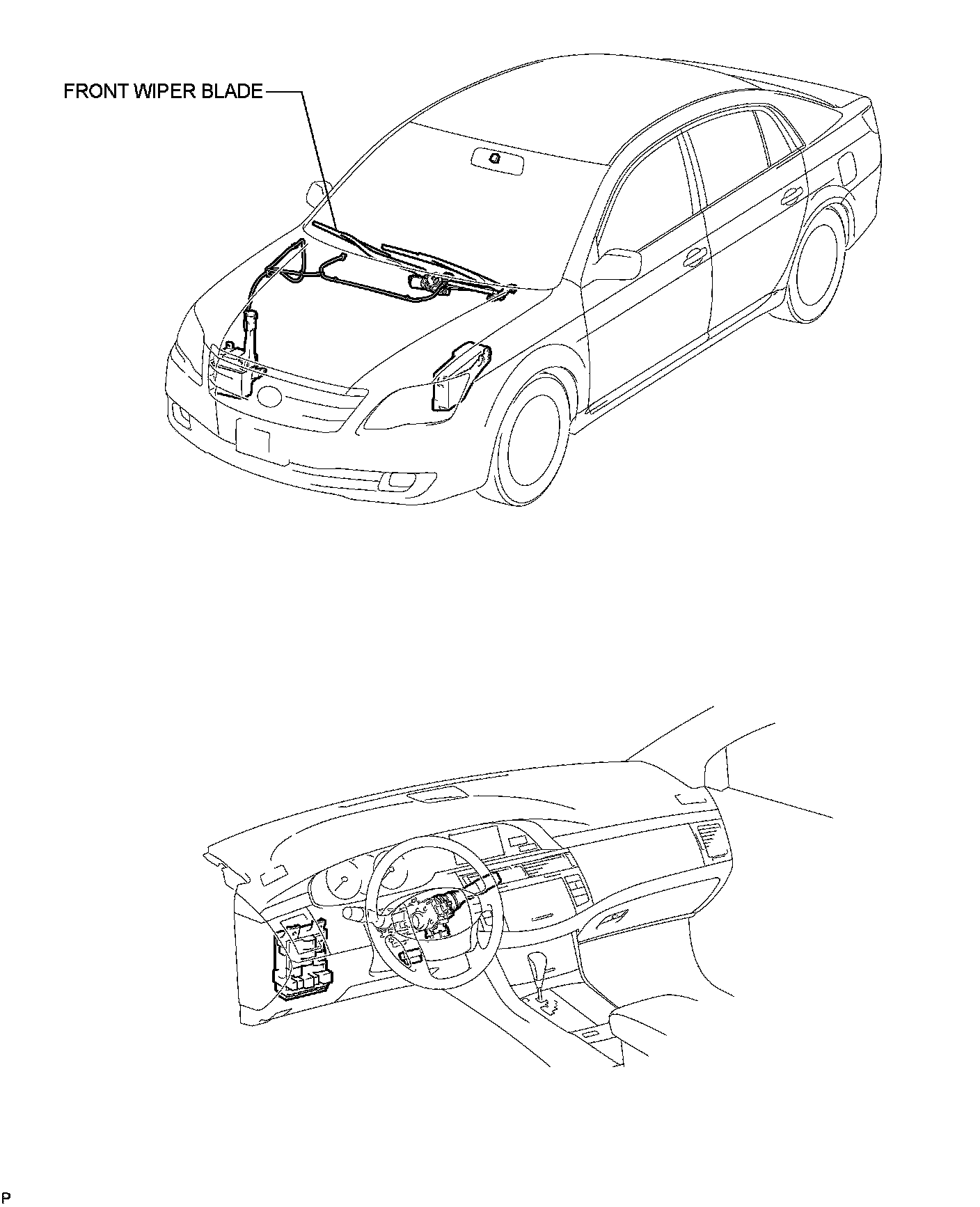 FRONT WIPER BLADE

P