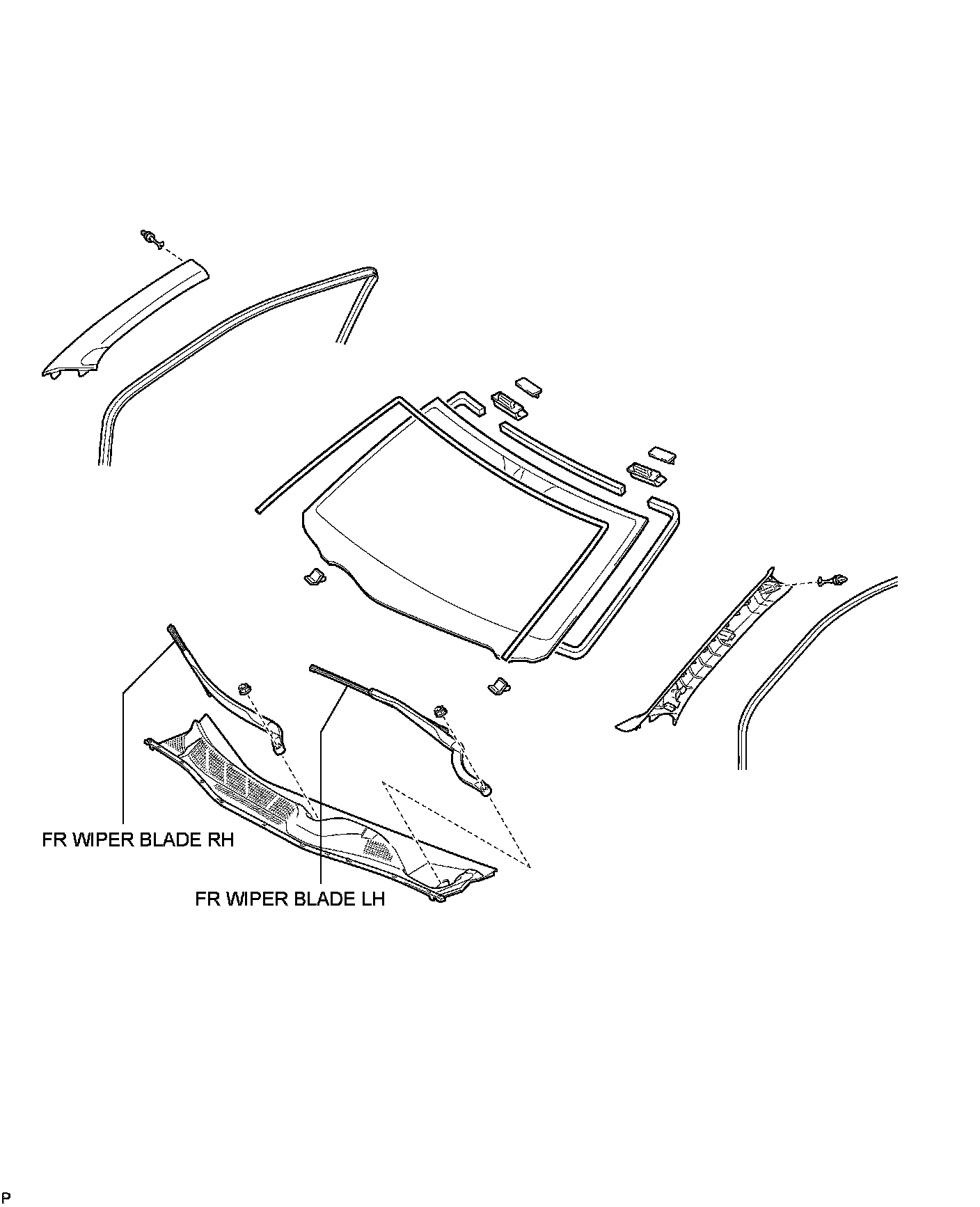 FR WIPER BLADE RH

FR WIPER BLADE LH

P