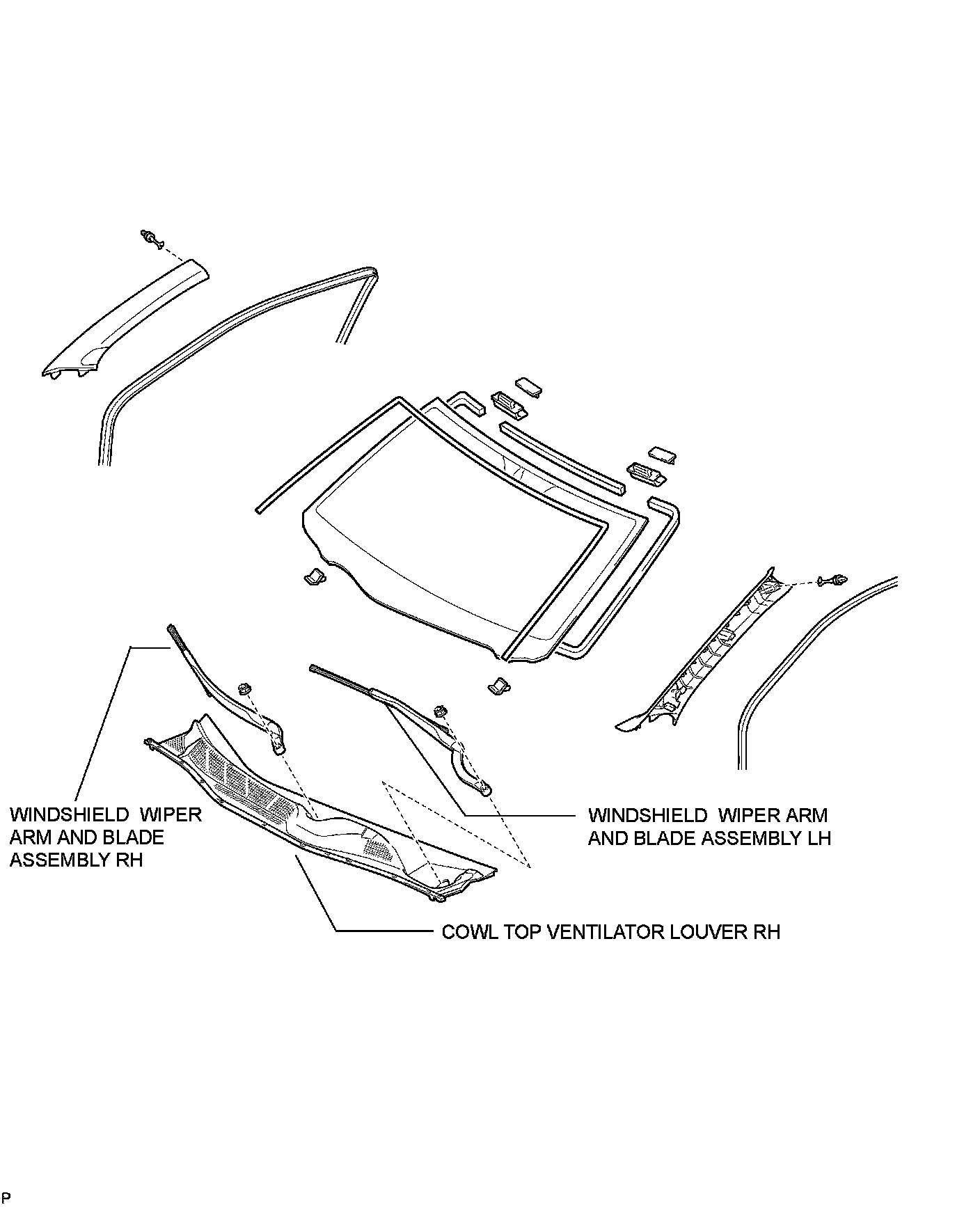 WINDSHIELD WIPER ARM AND BLADE ASSEMBLY RH

WINDSHIELD WIPER ARM AND BLADE ASSEMBLY LH

COWL TOP VENTILATOR LOUVER RH

P