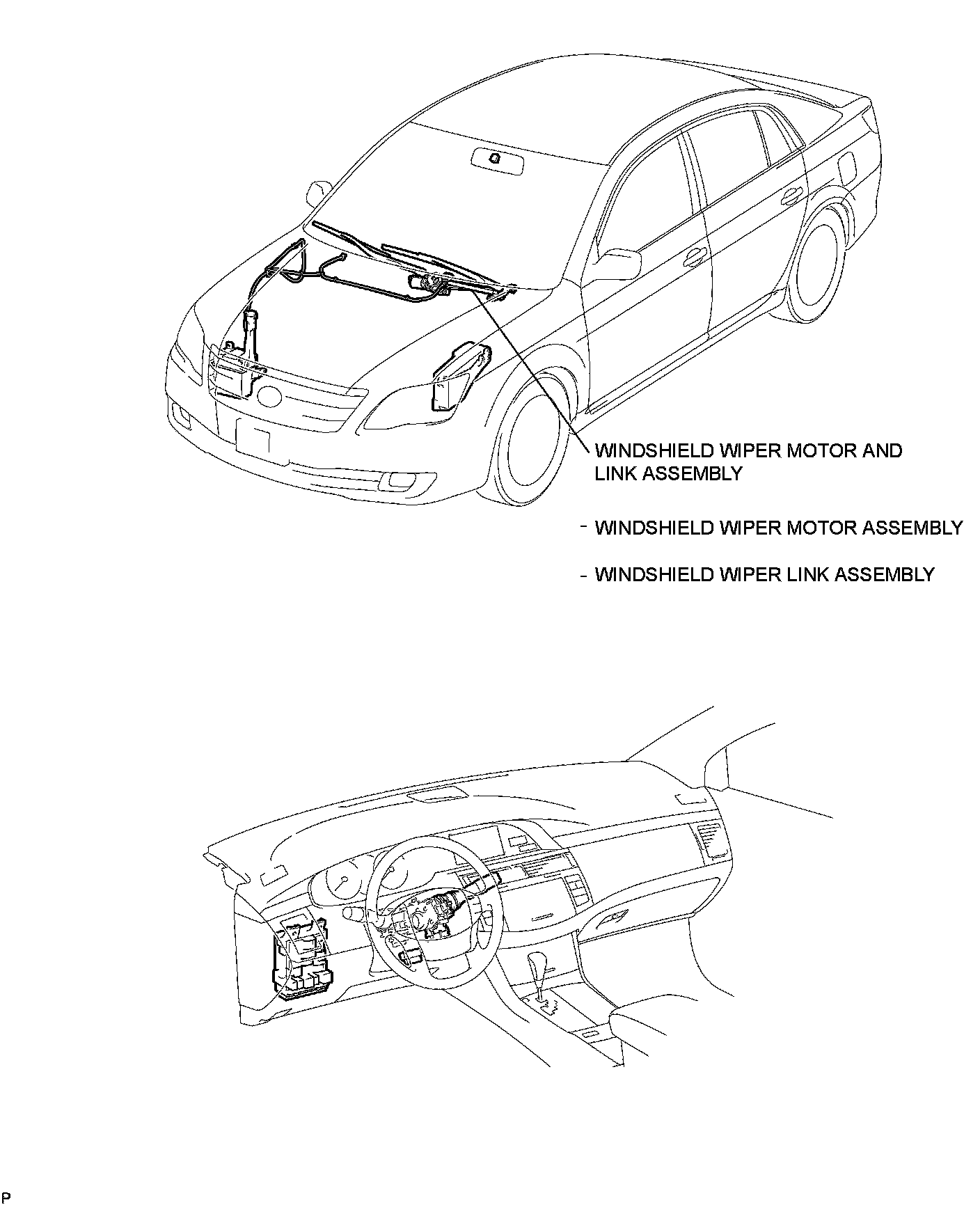 WINDSHIELD WIPER MOTOR AND LINK ASSEMBLY

- WINDSHIELD WIPER MOTOR ASSEMBLY

- WINDSHIELD WIPER LINK ASSEMBLY

P