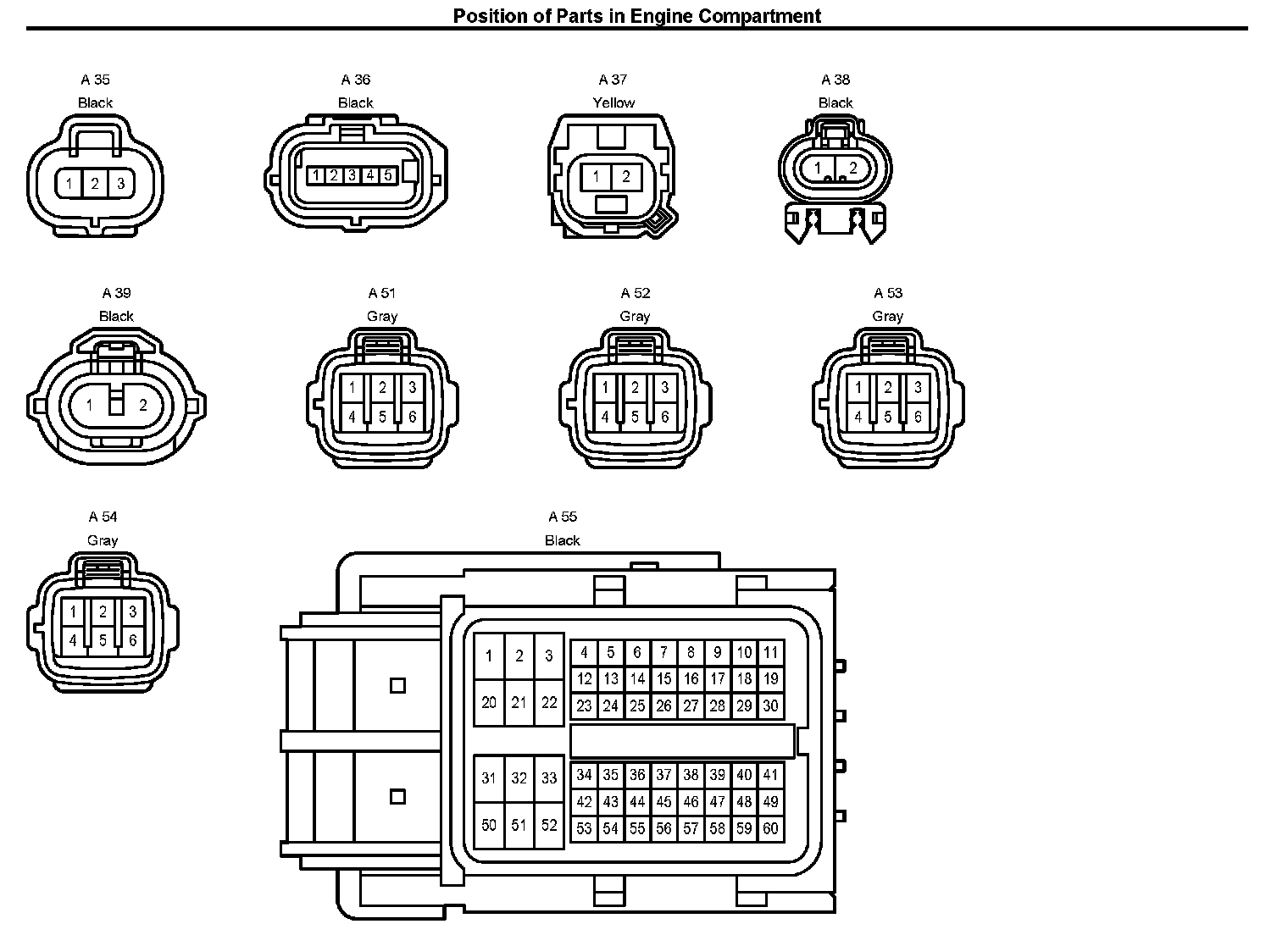 Position of Parts in Engine Compartment

A 35
Black
1 2 3

A 36
Black
1 2 3 4 5

A 37
Yellow
1 2

A 38
Black
1 2

A 39
Black
1 2

A 51
Gray
1 2 3
4 5 6

A 52
Gray
1 2 3
4 5 6

A 53
Gray
1 2 3
4 5 6

A 54
Gray
1 2 3
4 5 6

A 55
Black
1 2 3
20 21 22
4 5 6 7 8 9 10 11
12 13 14 15 16 17 18 19
23 24 25 26 27 28 29 30
31 32 33
50 51 52
34 35 36 37 38 39 40 41
42 43 44 45 46 47 48 49
53 54 55 56 57 58 59 60