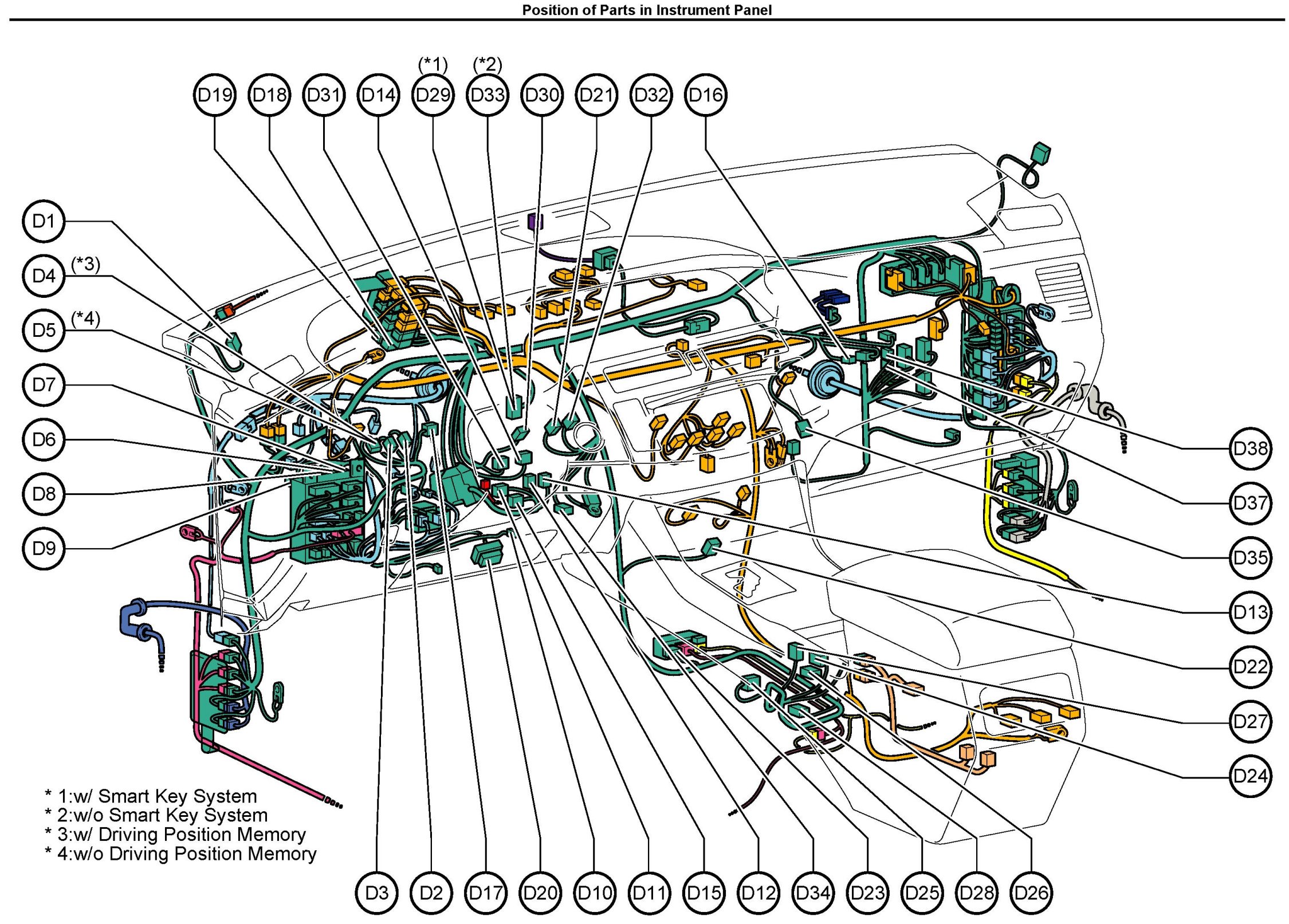 Position of Parts in Instrument Panel

(*1) (*2)
D19 D18 D31 D14 D29 D33 D30 D21 D32 D16

D1
D4 (*3)
D5 (*4)
D7
D6
D8
D9

D38
D37
D35
D13
D22
D27
D24

* 1:w/ Smart Key System
* 2:w/o Smart Key System
* 3:w/ Driving Position Memory
* 4:w/o Driving Position Memory

D3 D2 D17 D20 D10 D11 D15 D12 D34 D23 D25 D28 D26