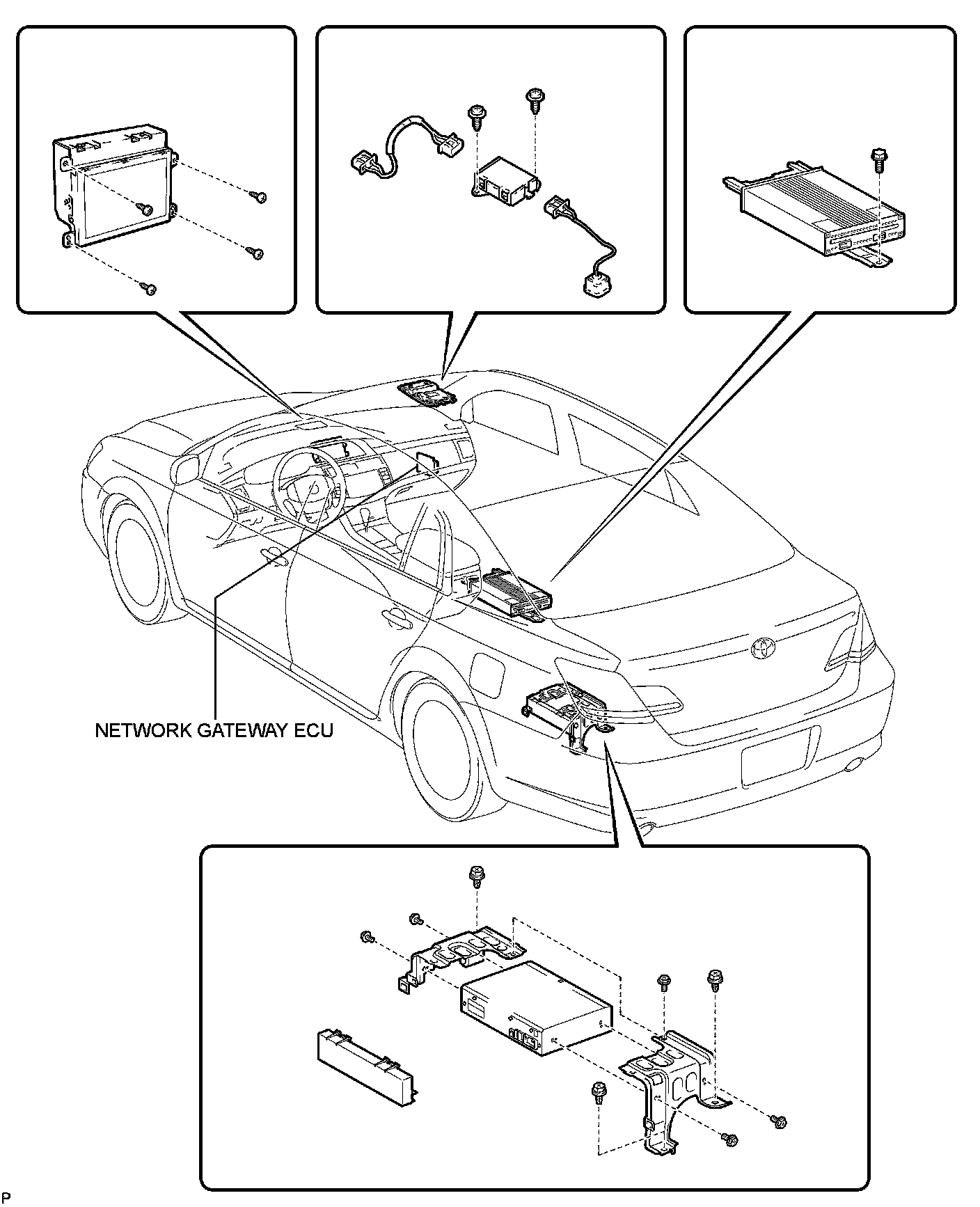 NETWORK GATEWAY ECU

P