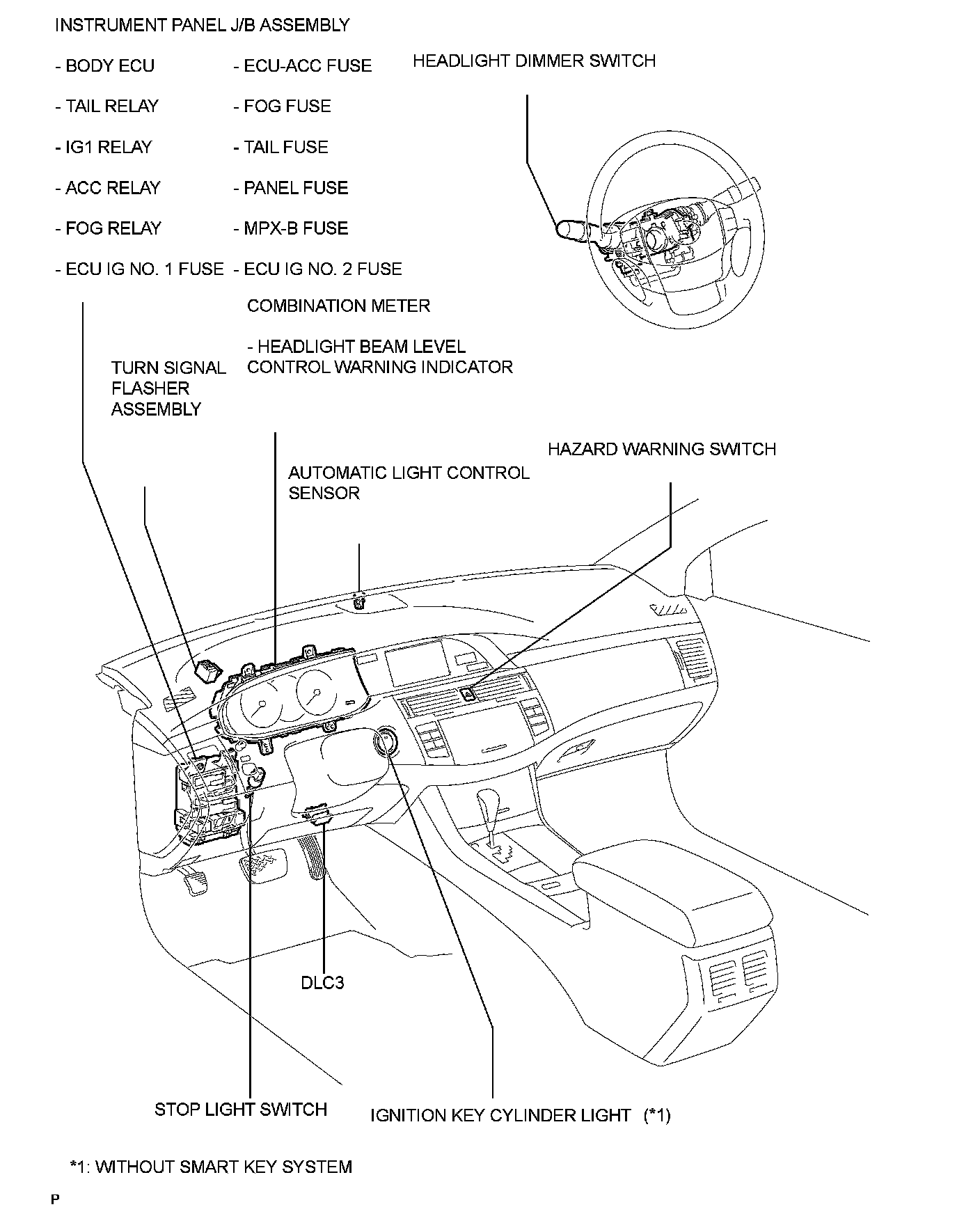 INSTRUMENT PANEL J/B ASSEMBLY

- BODY ECU
- TAIL RELAY
- IG1 RELAY
- ACC RELAY
- FOG RELAY
- ECU IG NO. 1 FUSE

- ECU-ACC FUSE
- FOG FUSE
- TAIL FUSE
- PANEL FUSE
- MPX-B FUSE
- ECU IG NO. 2 FUSE

HEADLIGHT DIMMER SWITCH

COMBINATION METER

- HEADLIGHT BEAM LEVEL CONTROL WARNING INDICATOR

TURN SIGNAL FLASHER ASSEMBLY

HAZARD WARNING SWITCH

AUTOMATIC LIGHT CONTROL SENSOR

DLC3

STOP LIGHT SWITCH

IGNITION KEY CYLINDER LIGHT (*1)

*1: WITHOUT SMART KEY SYSTEM

P