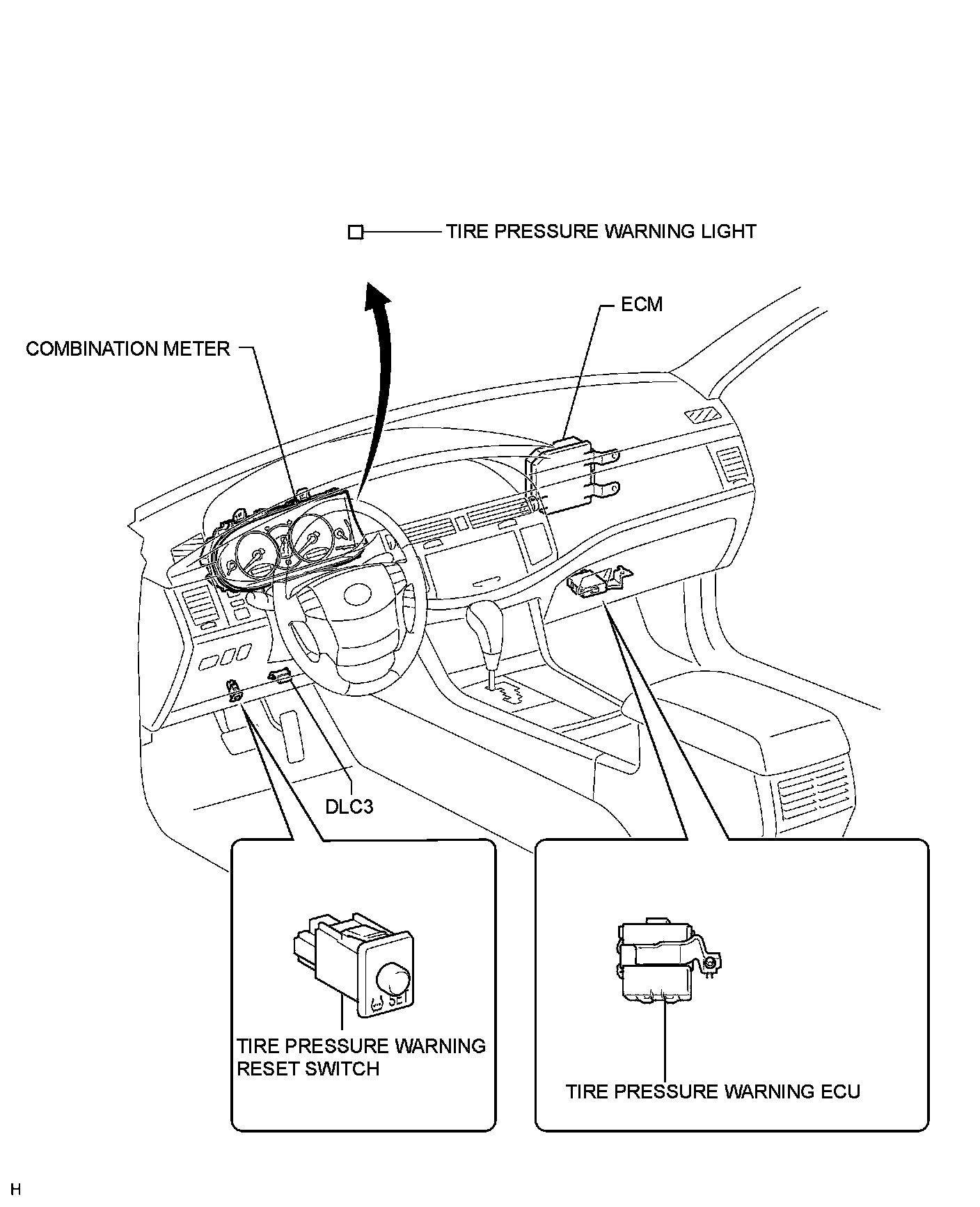 TIRE PRESSURE WARNING LIGHT

ECM

COMBINATION METER

DLC3

SET

TIRE PRESSURE WARNING RESET SWITCH

TIRE PRESSURE WARNING ECU

H