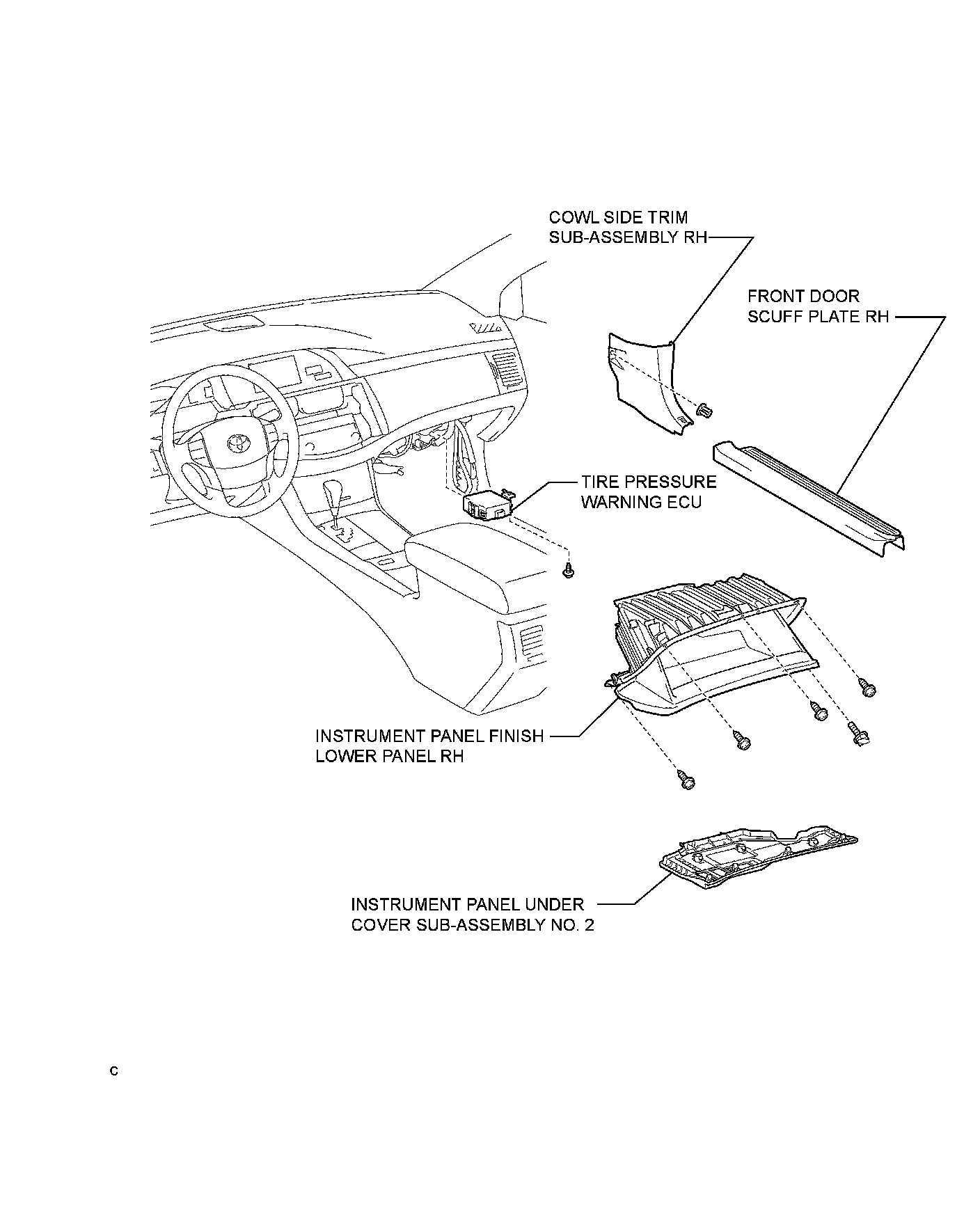 COWL SIDE TRIM SUB-ASSEMBLY RH

FRONT DOOR SCUFF PLATE RH

TIRE PRESSURE WARNING ECU

INSTRUMENT PANEL FINISH LOWER PANEL RH

INSTRUMENT PANEL UNDER COVER SUB-ASSEMBLY NO. 2

C