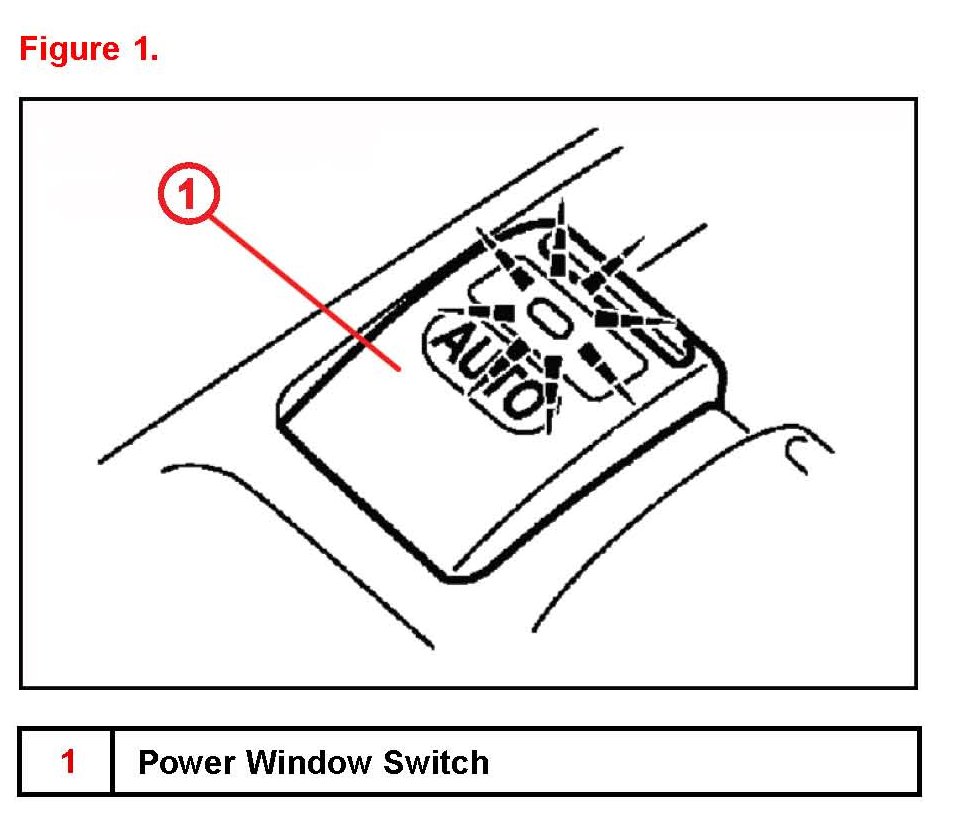 Figure 1.

1

AUTO

| 1 | Power Window Switch |
|---|---|