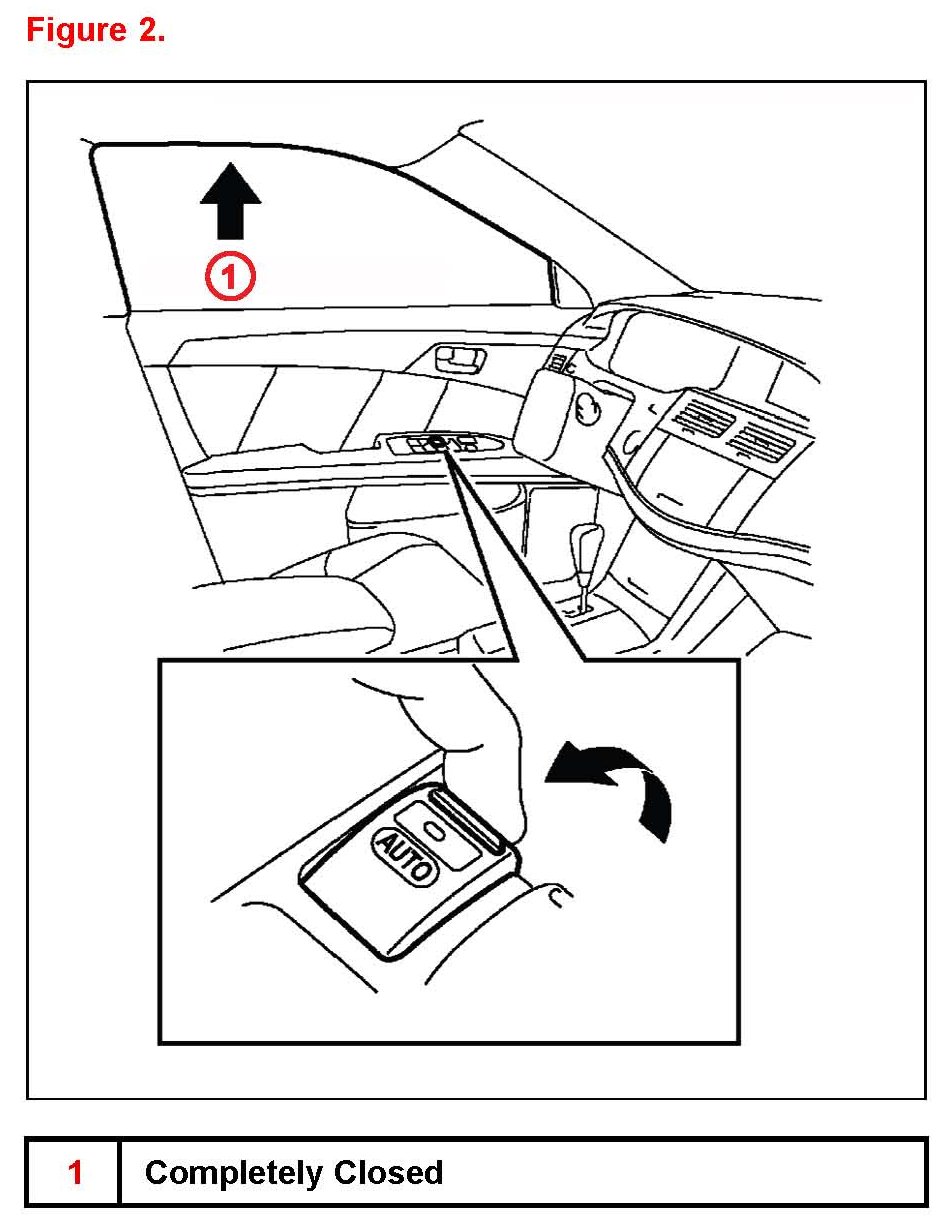 Figure 2.

1

AUTO

| 1 | Completely Closed |
|---|---|