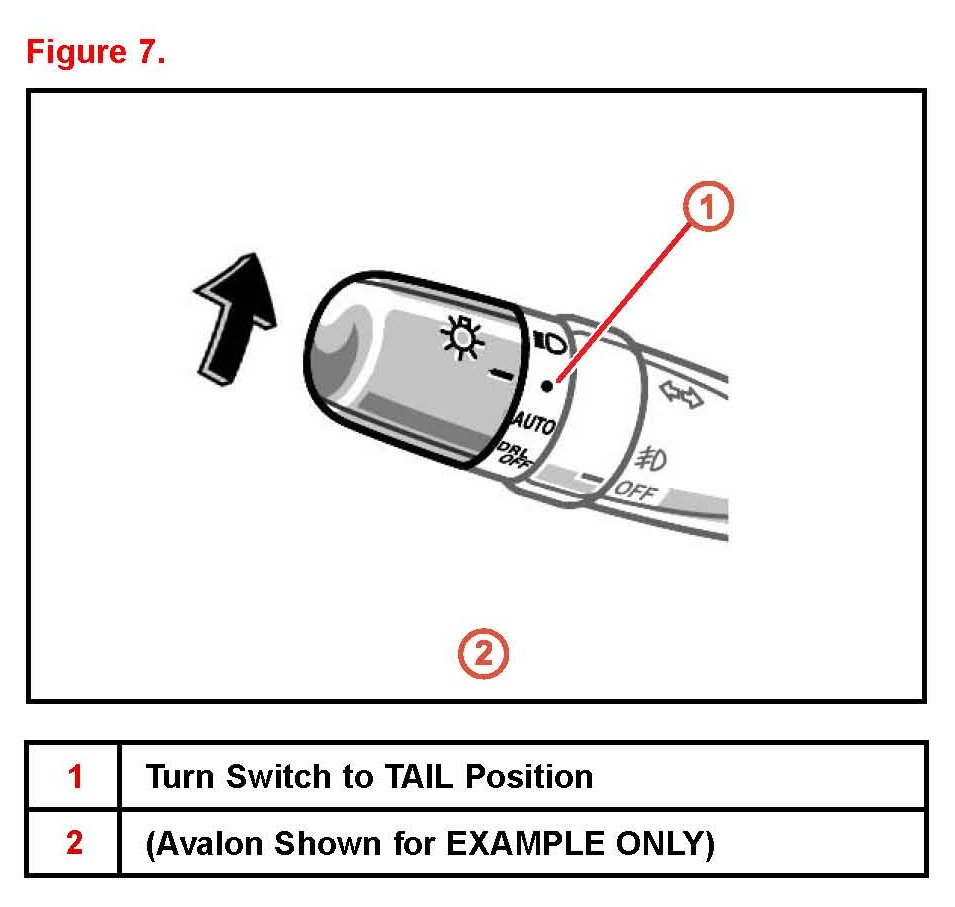 Figure 7.

1

AUTO

DRL OFF

OFF

2

| 1 | Turn Switch to TAIL Position |
|---|---|
| 2 | (Avalon Shown for EXAMPLE ONLY) |