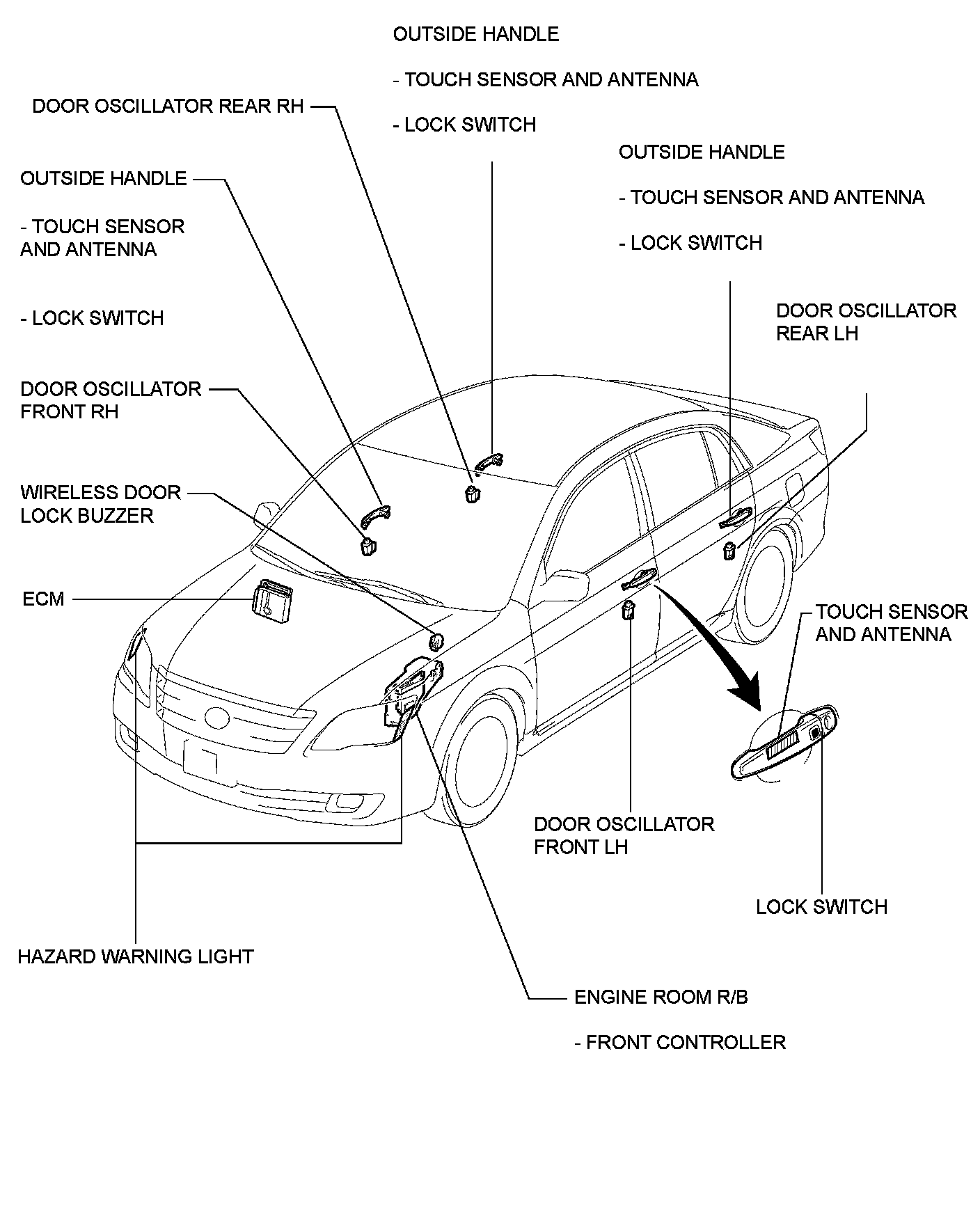 OUTSIDE HANDLE

- TOUCH SENSOR AND ANTENNA

- LOCK SWITCH

DOOR OSCILLATOR REAR RH

OUTSIDE HANDLE

- TOUCH SENSOR AND ANTENNA

- LOCK SWITCH

OUTSIDE HANDLE

- TOUCH SENSOR AND ANTENNA

- LOCK SWITCH

DOOR OSCILLATOR REAR LH

DOOR OSCILLATOR FRONT RH

WIRELESS DOOR LOCK BUZZER

ECM

TOUCH SENSOR AND ANTENNA

DOOR OSCILLATOR FRONT LH

LOCK SWITCH

HAZARD WARNING LIGHT

ENGINE ROOM R/B

- FRONT CONTROLLER