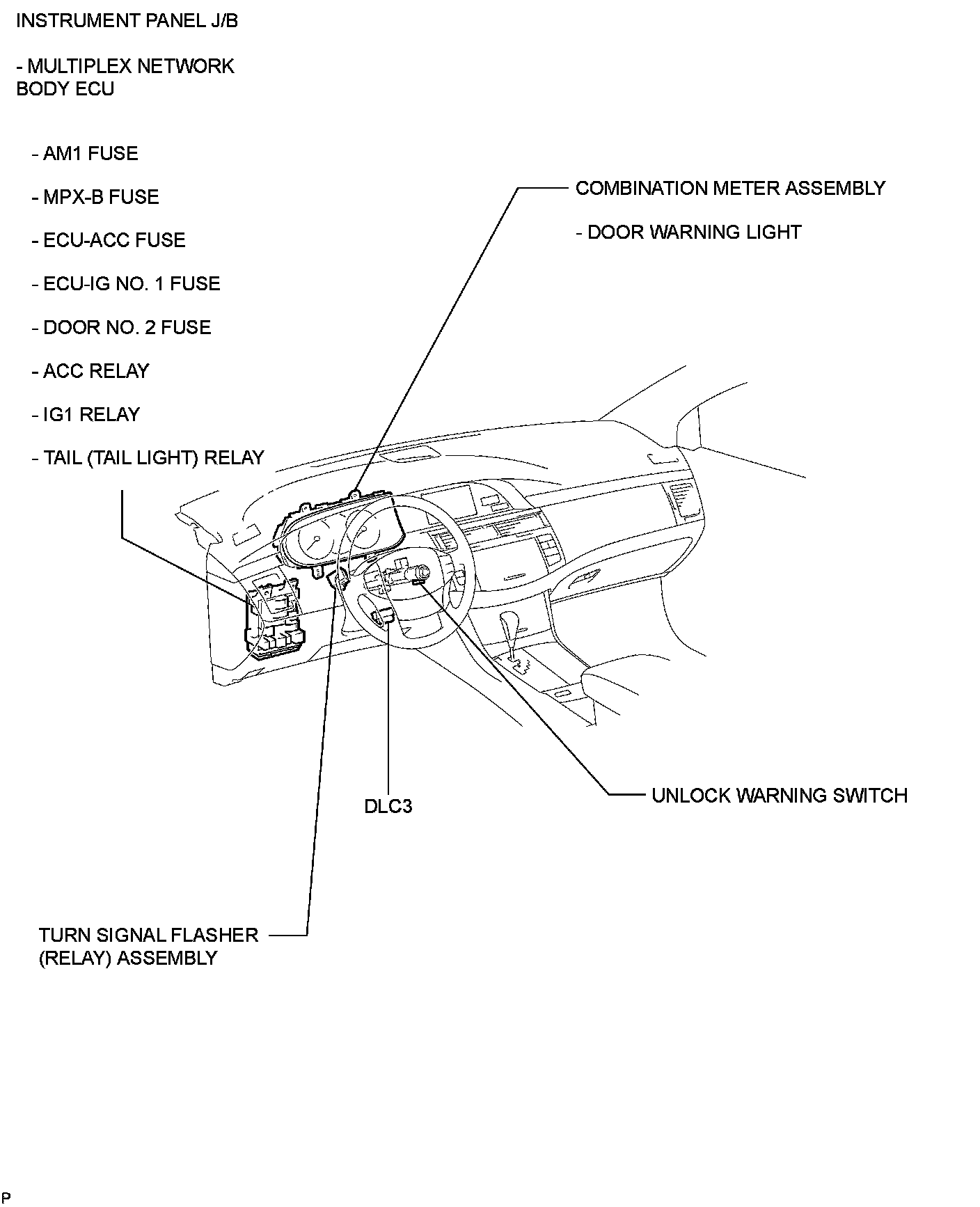 INSTRUMENT PANEL J/B

- MULTIPLEX NETWORK BODY ECU

- AM1 FUSE

- MPX-B FUSE

- ECU-ACC FUSE

- ECU-IG NO. 1 FUSE

- DOOR NO. 2 FUSE

- ACC RELAY

- IG1 RELAY

- TAIL (TAIL LIGHT) RELAY

COMBINATION METER ASSEMBLY

- DOOR WARNING LIGHT

DLC3

UNLOCK WARNING SWITCH

TURN SIGNAL FLASHER (RELAY) ASSEMBLY

P