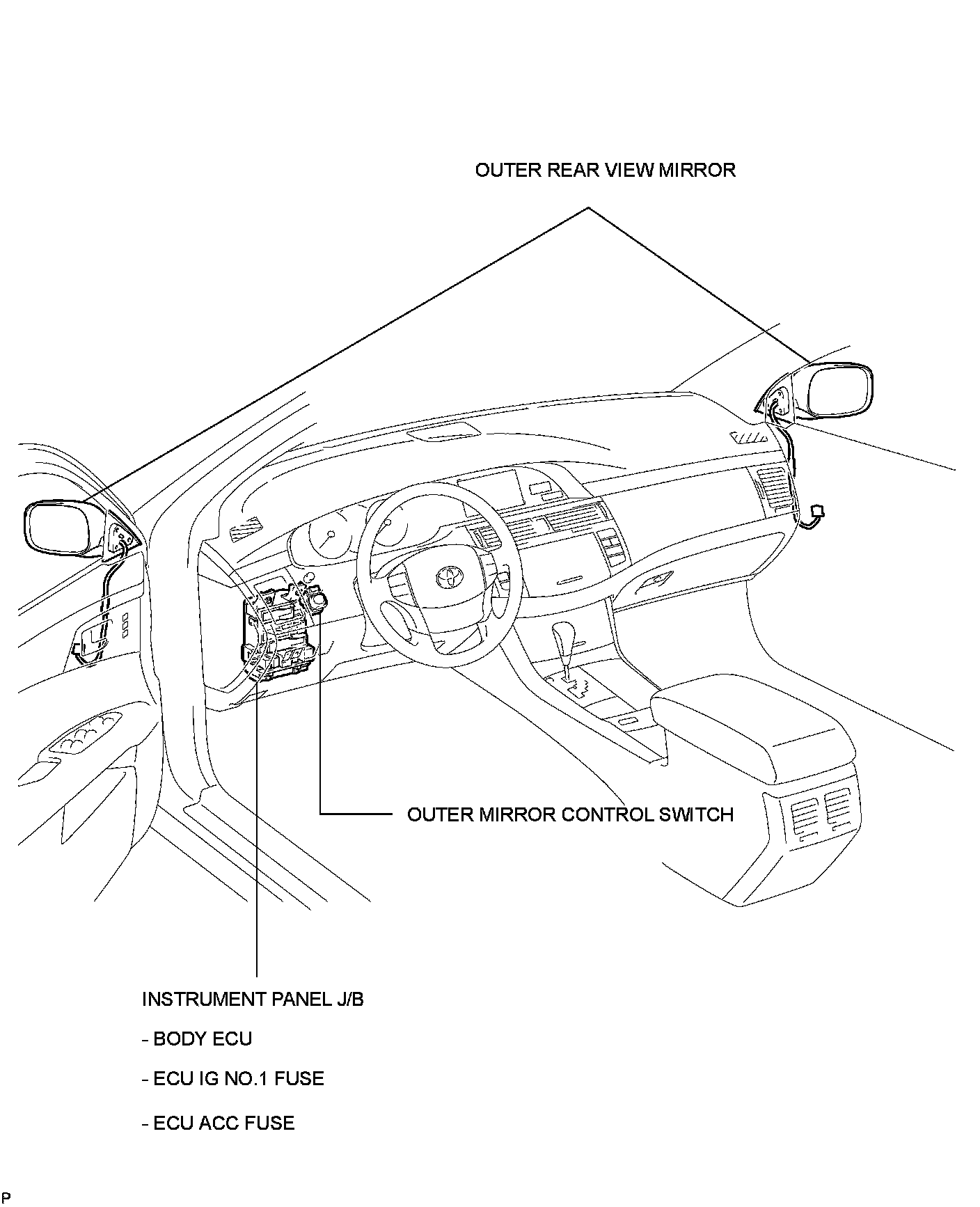 OUTER REAR VIEW MIRROR

OUTER MIRROR CONTROL SWITCH

INSTRUMENT PANEL J/B

- BODY ECU

- ECU IG NO.1 FUSE

- ECU ACC FUSE

P