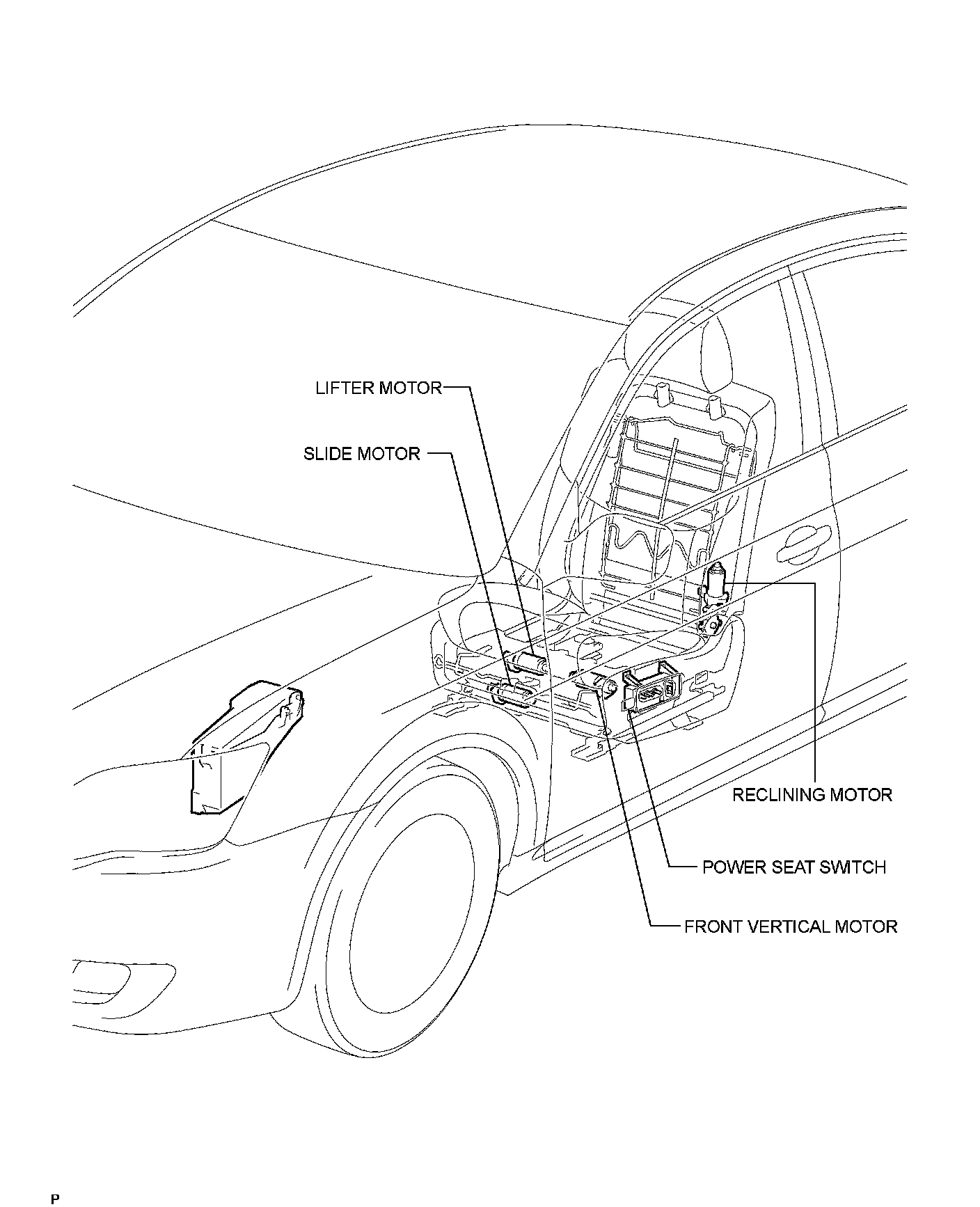 LIFTER MOTOR

SLIDE MOTOR

RECLINING MOTOR

POWER SEAT SWITCH

FRONT VERTICAL MOTOR

P