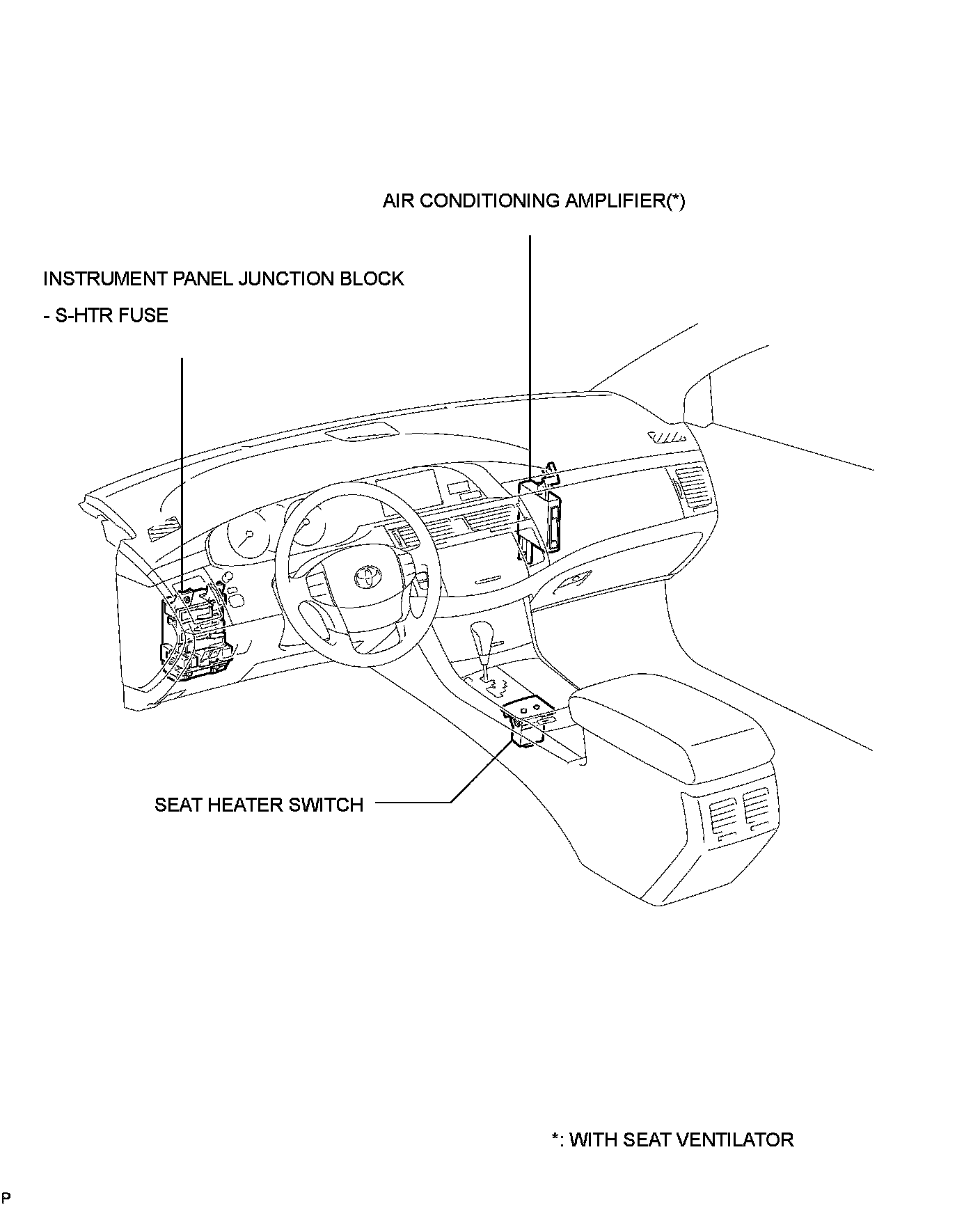 AIR CONDITIONING AMPLIFIER(*)

INSTRUMENT PANEL JUNCTION BLOCK

- S-HTR FUSE

SEAT HEATER SWITCH

*: WITH SEAT VENTILATOR

P